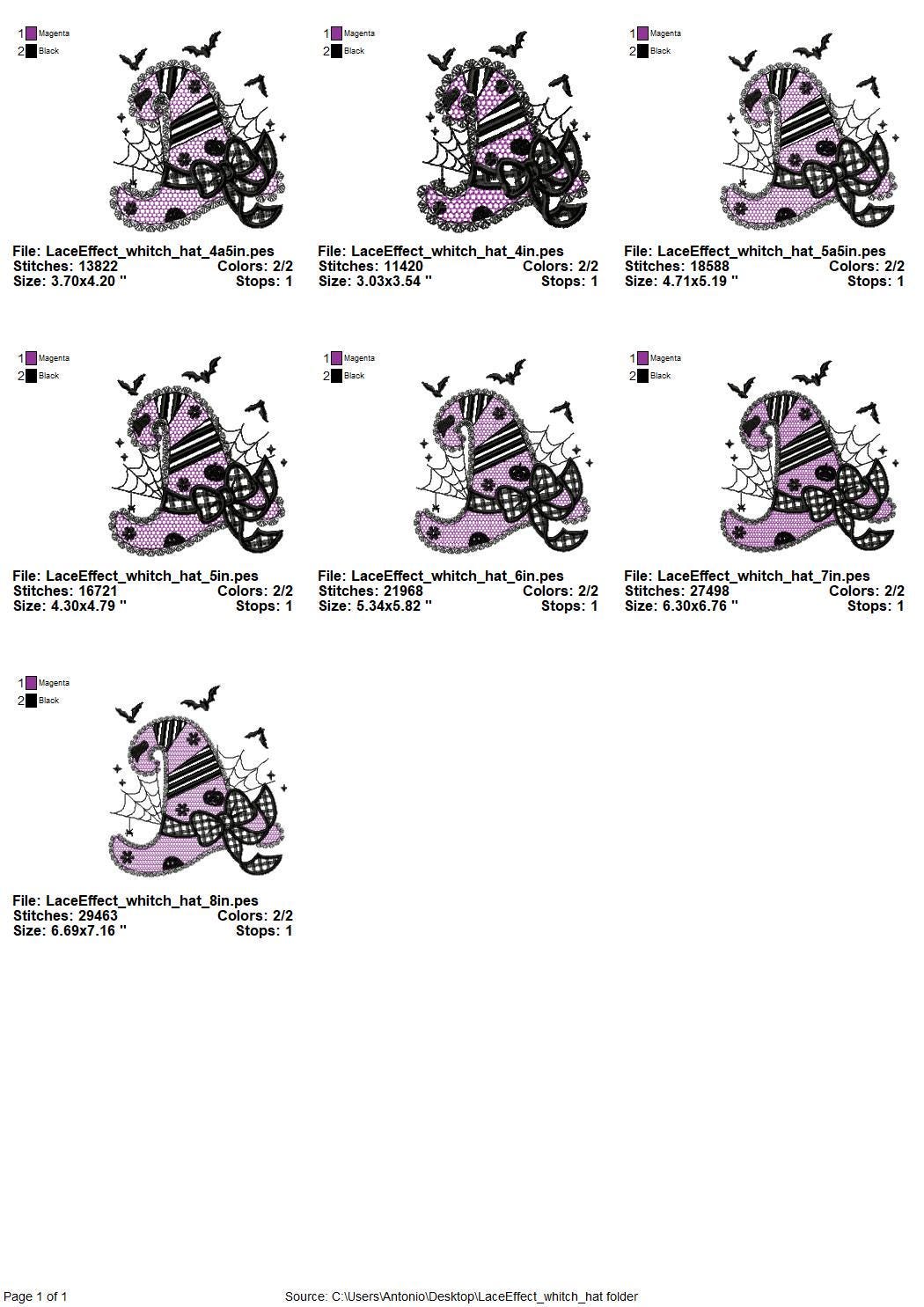 1 Magenta
2 Black

File: LaceEffect_whitch_hat_4a5in.pes
Stitches: 13822 Colors: 2/2
Size: 3.70x4.20 " Stops: 1

1 Magenta
2 Black

File: LaceEffect_whitch_hat_4in.pes
Stitches: 11420 Colors: 2/2
Size: 3.03x3.54 " Stops: 1

1 Magenta
2 Black

File: LaceEffect_whitch_hat_5a5in.pes
Stitches: 18588 Colors: 2/2
Size: 4.71x5.19 " Stops: 1

1 Magenta
2 Black

File: LaceEffect_whitch_hat_5in.pes
Stitches: 16721 Colors: 2/2
Size: 4.30x4.79 " Stops: 1

1 Magenta
2 Black

File: LaceEffect_whitch_hat_6in.pes
Stitches: 21968 Colors: 2/2
Size: 5.34x5.82 " Stops: 1

1 Magenta
2 Black

File: LaceEffect_whitch_hat_7in.pes
Stitches: 27498 Colors: 2/2
Size: 6.30x6.76 " Stops: 1

1 Magenta
2 Black

File: LaceEffect_whitch_hat_8in.pes
Stitches: 29463 Colors: 2/2
Size: 6.69x7.16 " Stops: 1

Page 1 of 1

Source: C:\Users\Antonio\Desktop\LaceEffect_whitch_hat folder