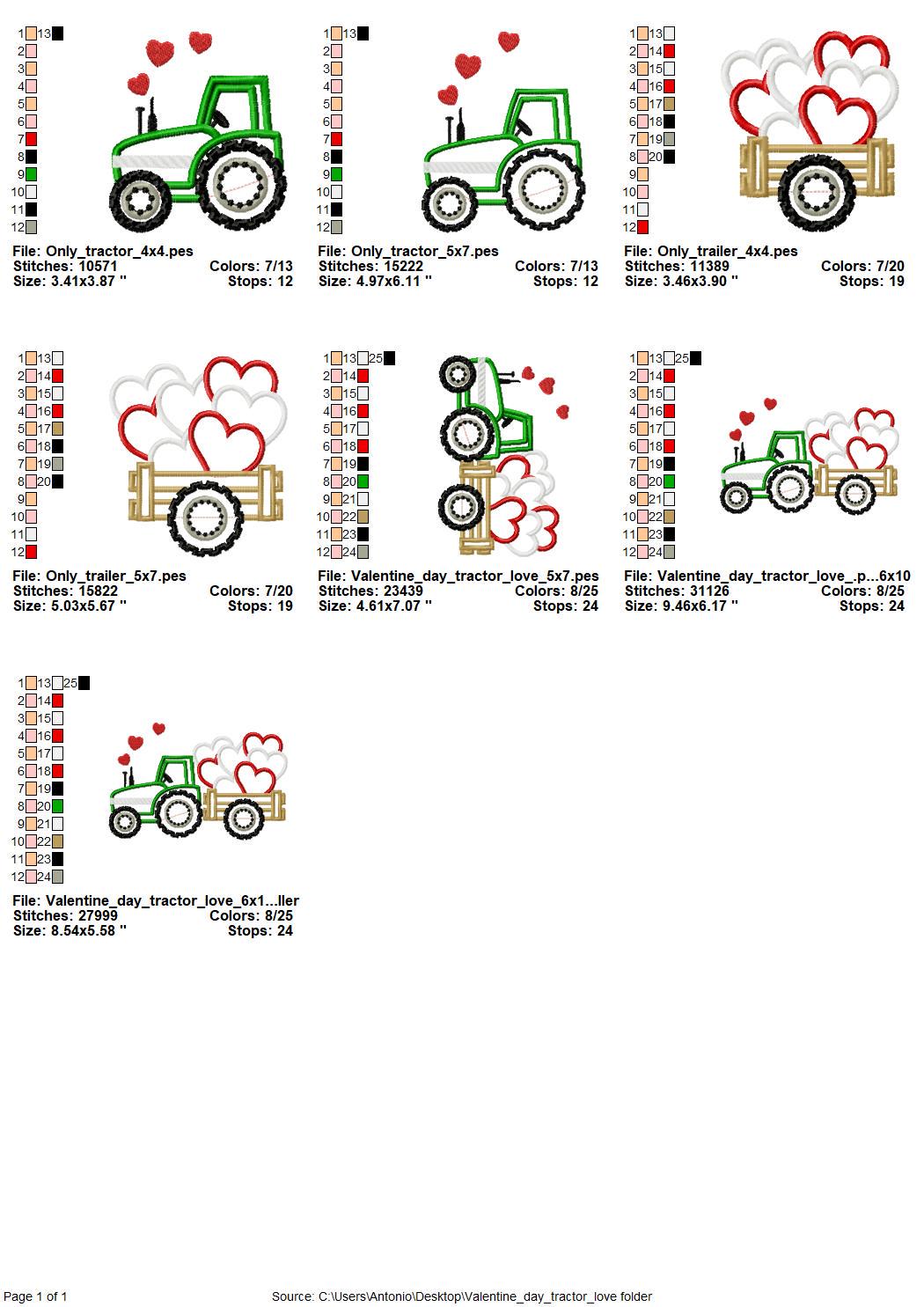 1 13
2
3
4
5
6
7
8
9
10
11
12

File: Only_tractor_4x4.pes
Stitches: 10571 Colors: 7/13
Size: 3.41x3.87 " Stops: 12

1 13
2
3
4
5
6
7
8
9
10
11
12

File: Only_tractor_5x7.pes
Stitches: 15222 Colors: 7/13
Size: 4.97x6.11 " Stops: 12

1 13
2 14
3 15
4 16
5 17
6 18
7 19
8 20
9
10
11
12

File: Only_trailer_4x4.pes
Stitches: 11389 Colors: 7/20
Size: 3.46x3.90 " Stops: 19

1 13
2 14
3 15
4 16
5 17
6 18
7 19
8 20
9
10
11
12

File: Only_trailer_5x7.pes
Stitches: 15822 Colors: 7/20
Size: 5.03x5.67 " Stops: 19

1 13 25
2 14
3 15
4 16
5 17
6 18
7 19
8 20
9 21
10 22
11 23
12 24

File: Valentine_day_tractor_love_5x7.pes
Stitches: 23439 Colors: 8/25
Size: 4.61x7.07 " Stops: 24

1 13 25
2 14
3 15
4 16
5 17
6 18
7 19
8 20
9 21
10 22
11 23
12 24

File: Valentine_day_tractor_love_.p...6x10
Stitches: 31126 Colors: 8/25
Size: 9.46x6.17 " Stops: 24

1 13 25
2 14
3 15
4 16
5 17
6 18
7 19
8 20
9 21
10 22
11 23
12 24

File: Valentine_day_tractor_love_6x1...ller
Stitches: 27999 Colors: 8/25
Size: 8.54x5.58 " Stops: 24

Page 1 of 1 Source: C:\Users\Antonio\Desktop\Valentine_day_tractor_love folder