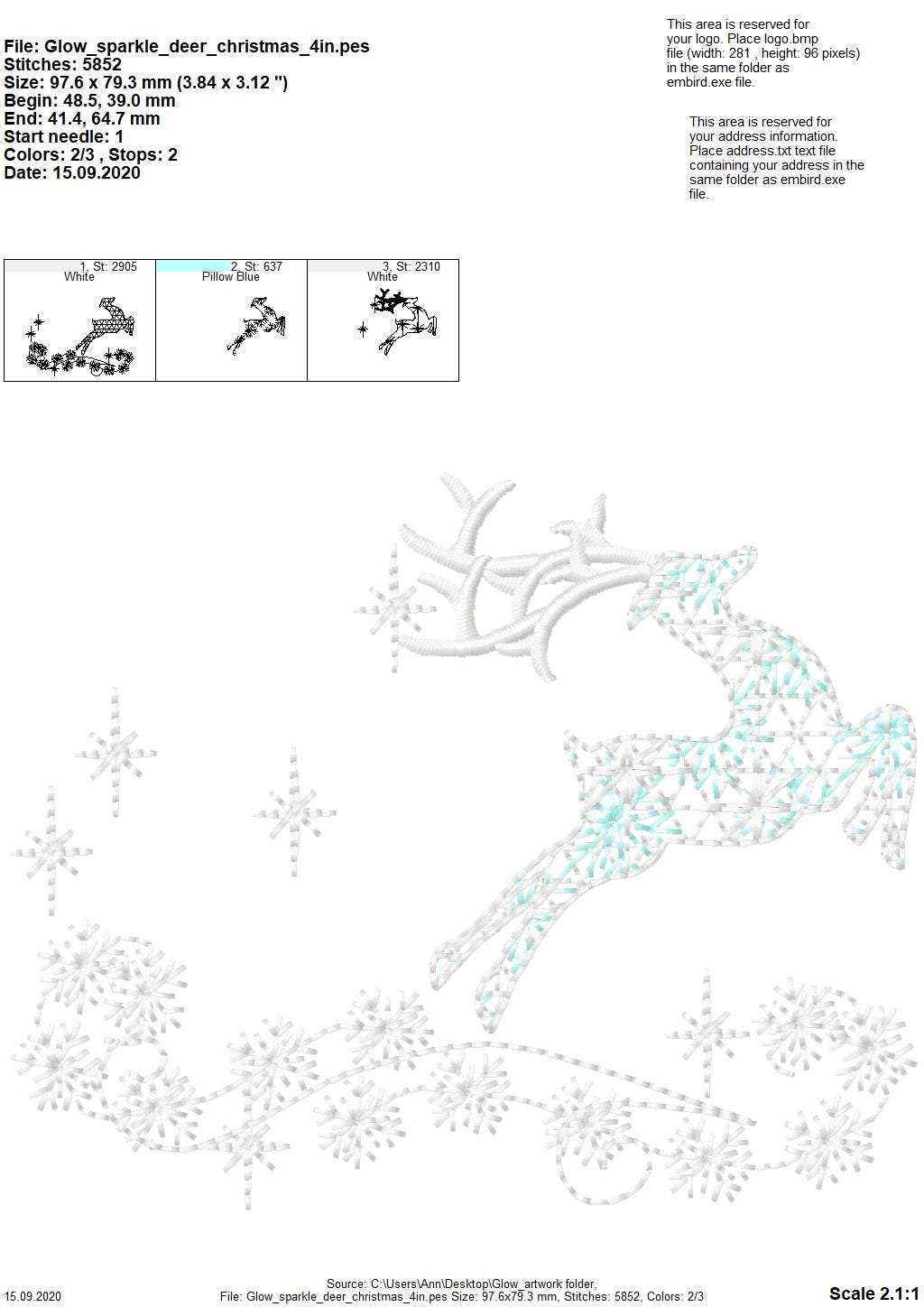 File: Glow_sparkle_deer_christmas_4in.pes
Stitches: 5852
Size: 97.6 x 79.3 mm (3.84 x 3.12 ")
Begin: 48.5, 39.0 mm
End: 41.4, 64.7 mm
Start needle: 1
Colors: 2/3 , Stops: 2
Date: 15.09.2020

This area is reserved for your logo. Place logo.bmp file (width: 281 , height: 96 pixels) in the same folder as embird.exe file.

This area is reserved for your address information. Place address.txt text file containing your address in the same folder as embird.exe file.

| 1. St: 2905 White | 2. St: 637 Pillow Blue | 3. St: 2310 White |
|---|---|---|

15.09.2020

Source: C:\Users\Ann\Desktop\Glow_artwork folder,
File: Glow_sparkle_deer_christmas_4in.pes Size: 97.6x79.3 mm, Stitches: 5852, Colors: 2/3

Scale 2.1:1