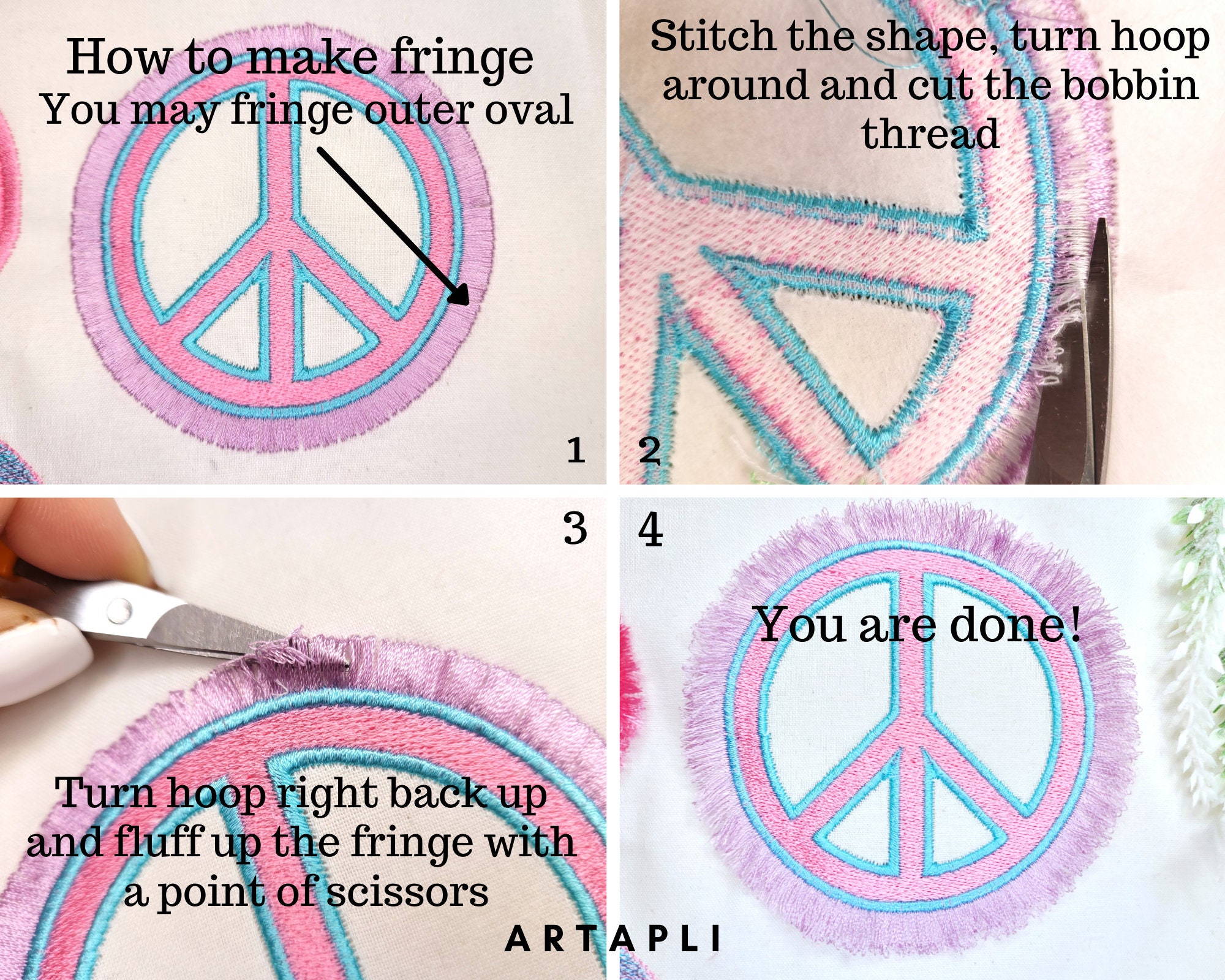 How to make fringe
You may fringe outer oval

1

Stitch the shape, turn hoop around and cut the bobbin thread

2

3

Turn hoop right back up and fluff up the fringe with a point of scissors

4

You are done!

ARTAPLI