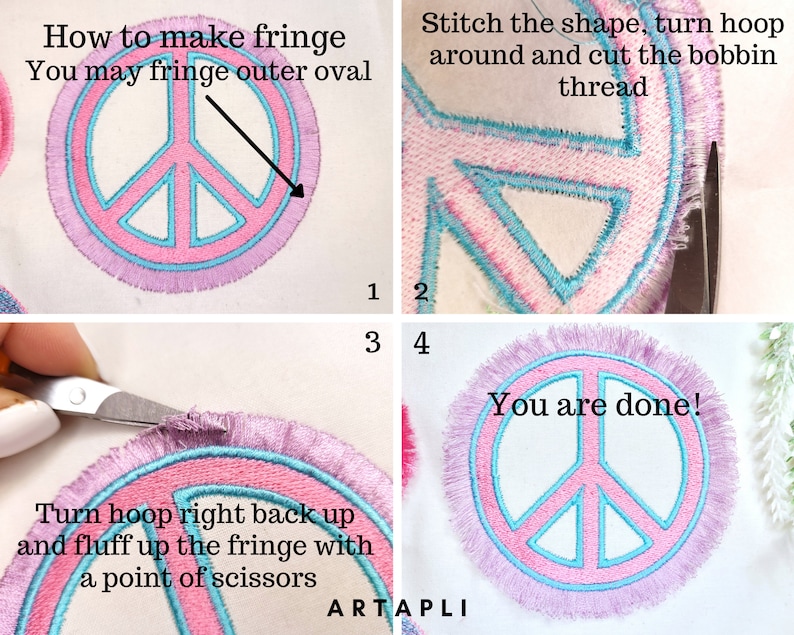 How to make fringe
You may fringe outer oval

1

Stitch the shape, turn hoop around and cut the bobbin thread

2

3

Turn hoop right back up and fluff up the fringe with a point of scissors

4

You are done!

ARTAPLI