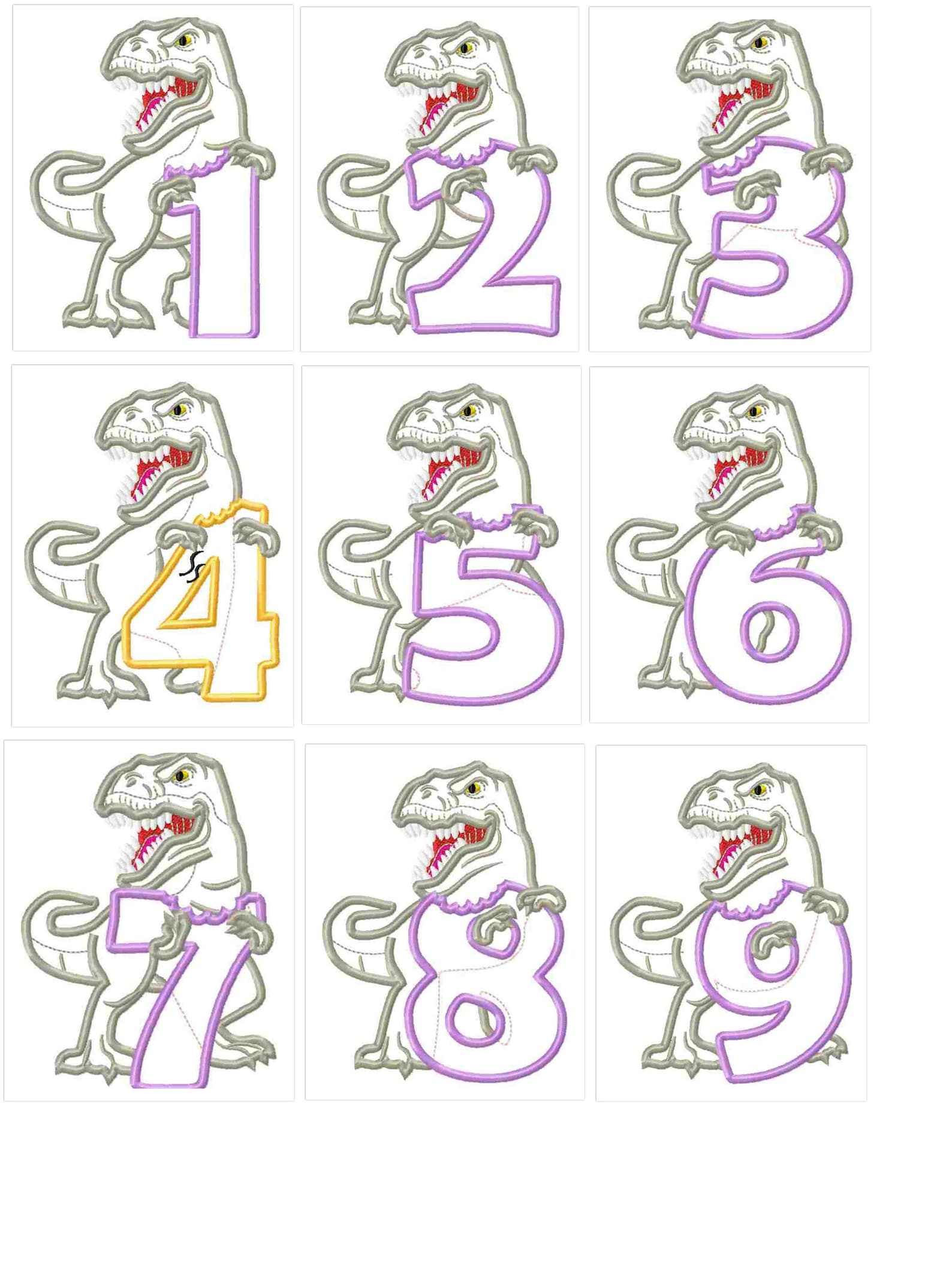 1

2

3

4

5

6

7

8

9