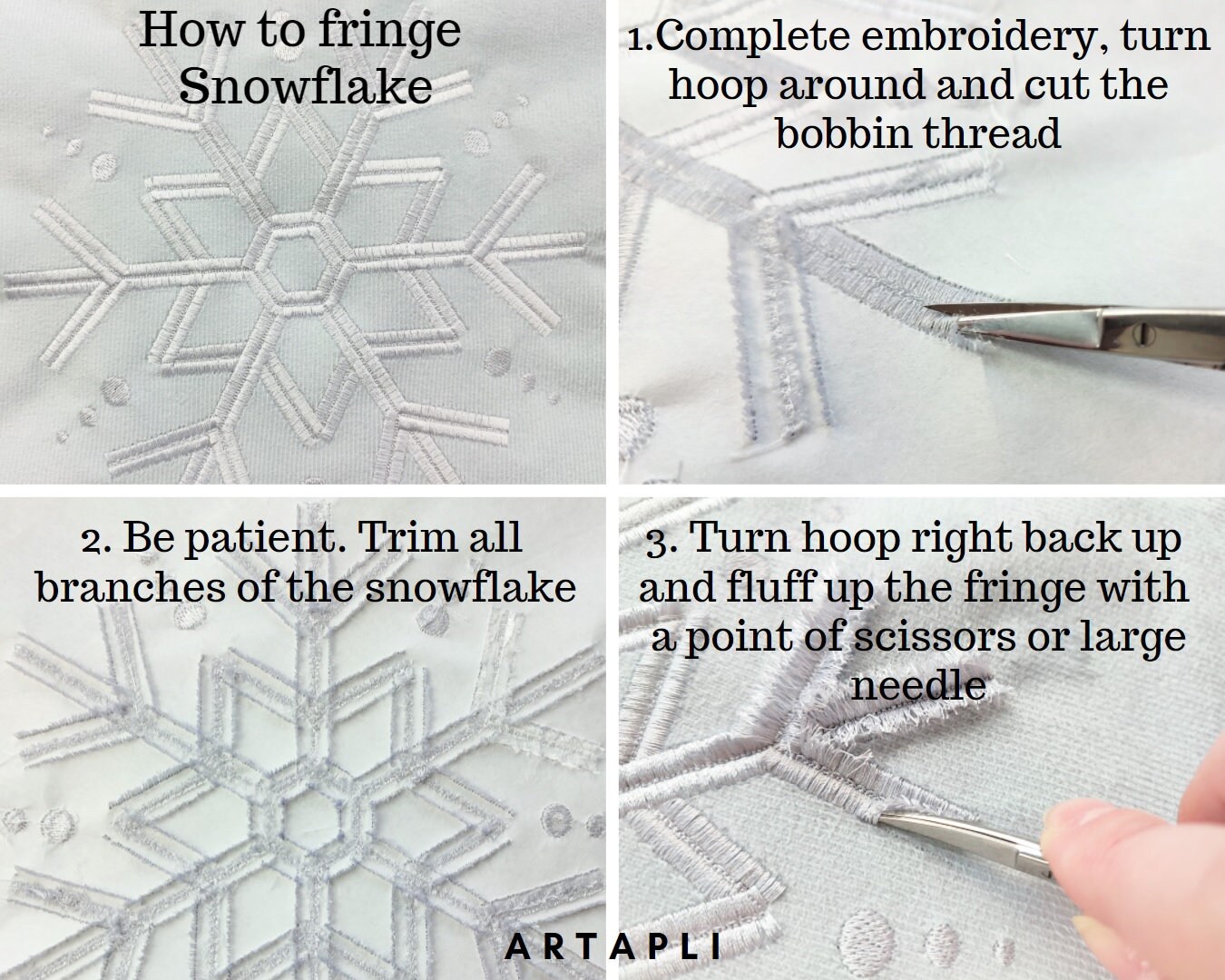 How to fringe Snowflake

1.Complete embroidery, turn hoop around and cut the bobbin thread

2. Be patient. Trim all branches of the snowflake

3. Turn hoop right back up and fluff up the fringe with a point of scissors or large needle

ARTAPLI