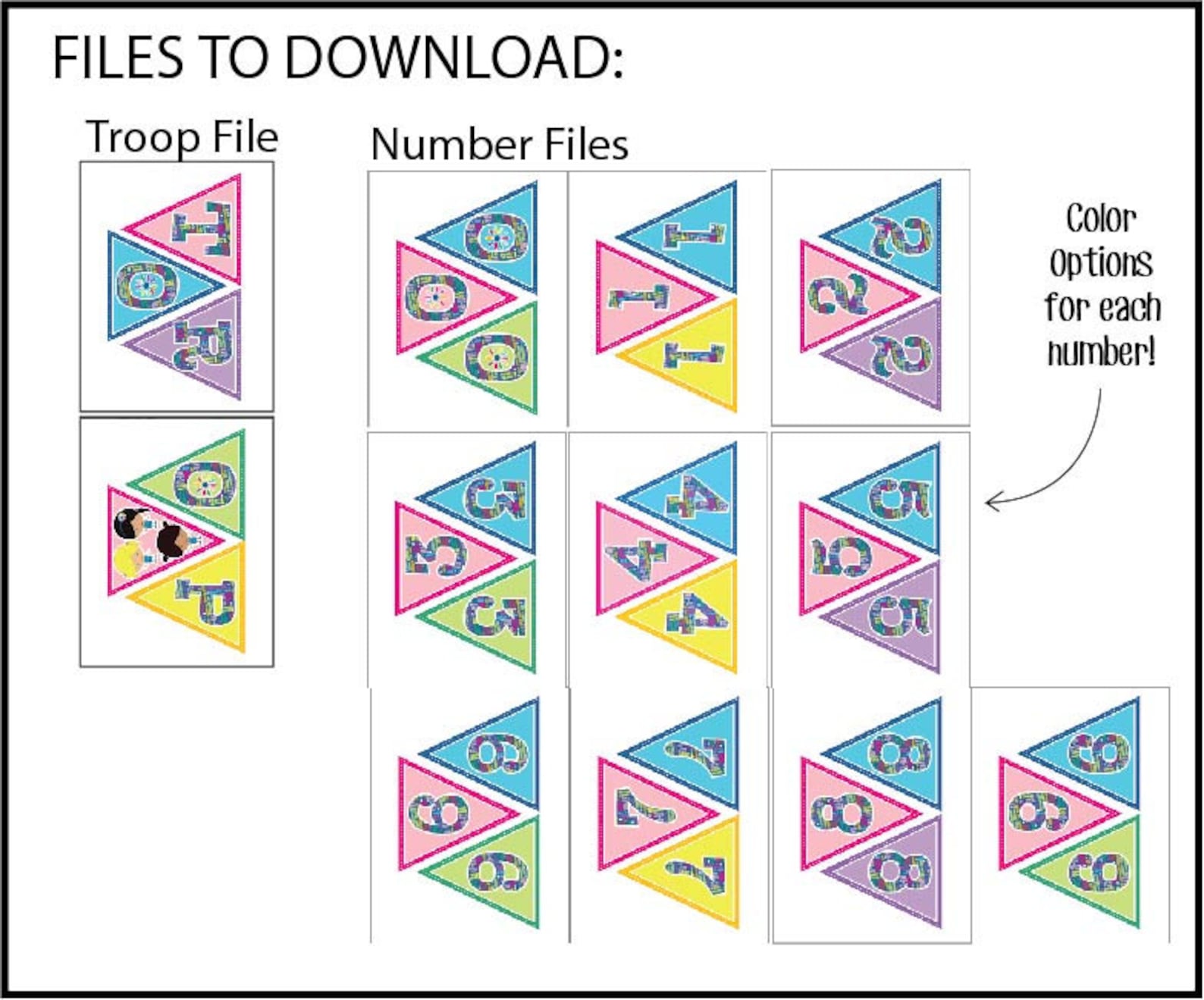 FILES TO DOWNLOAD:

Troop File

T
O
R

O
P

Number Files

0 0 0

1 1 1

2 2 2

3 3 3

4 4 4

5 5 5

6 6 6

7 7 7

8 8 8

9 9 9

Color Options for each number!