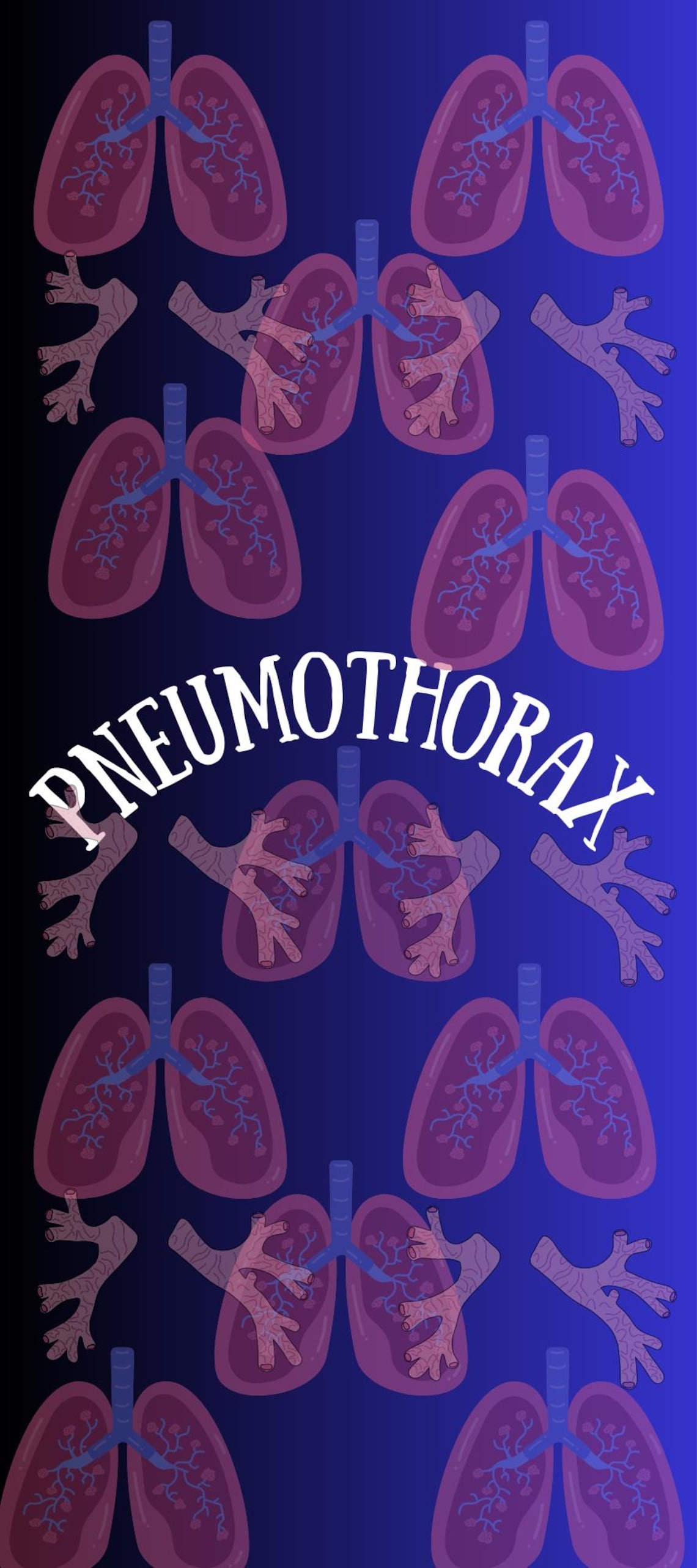 PNEUMOTHORAX