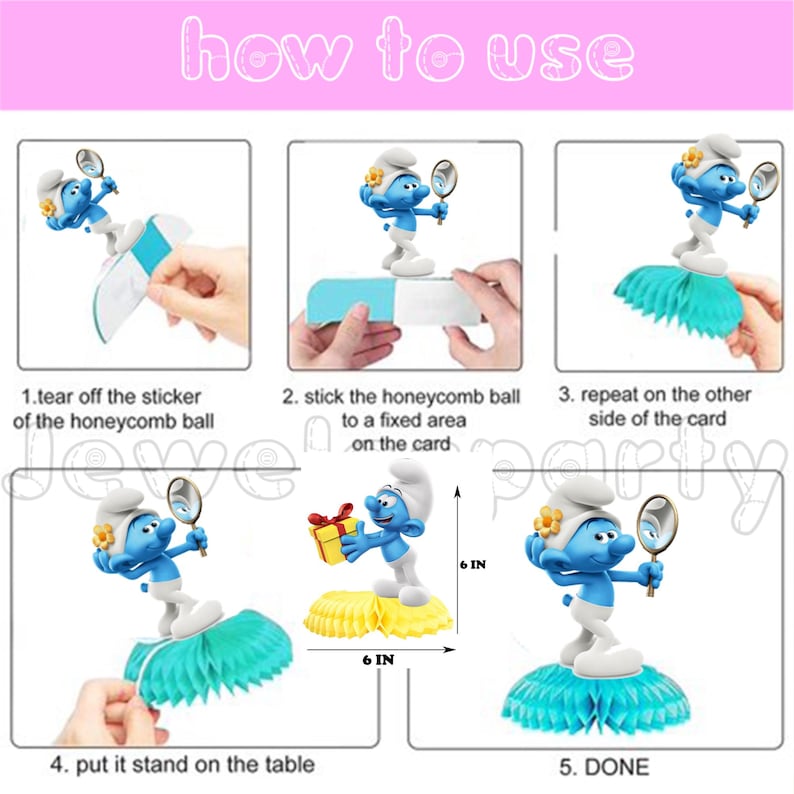 how to use

1.tear off the sticker of the honeycomb ball

2. stick the honeycomb ball to a fixed area on the card

3. repeat on the other side of the card

Jewel party

6 IN

6 IN

4. put it stand on the table

5. DONE