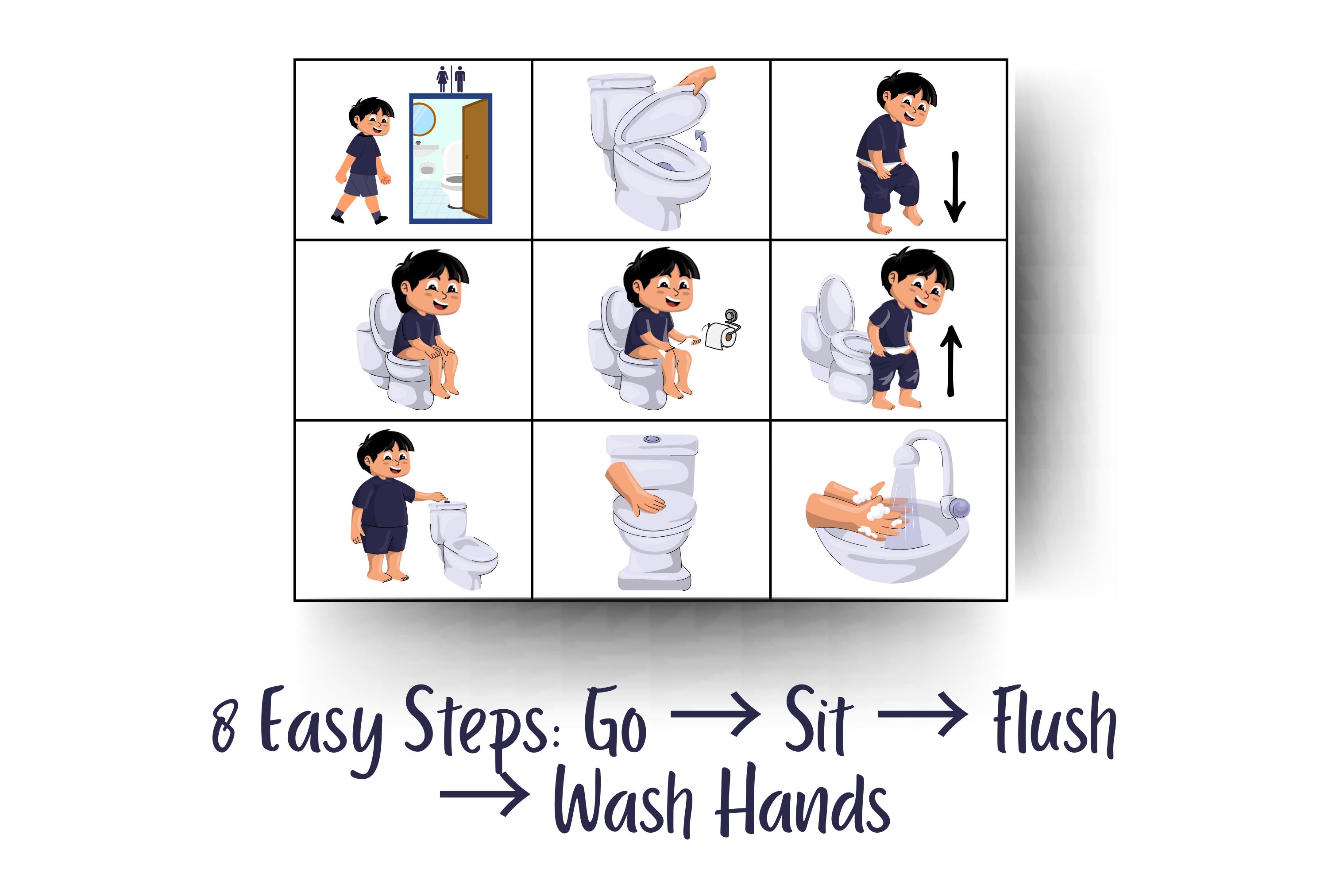 8 Easy Steps: Go → Sit → Flush → Wash Hands