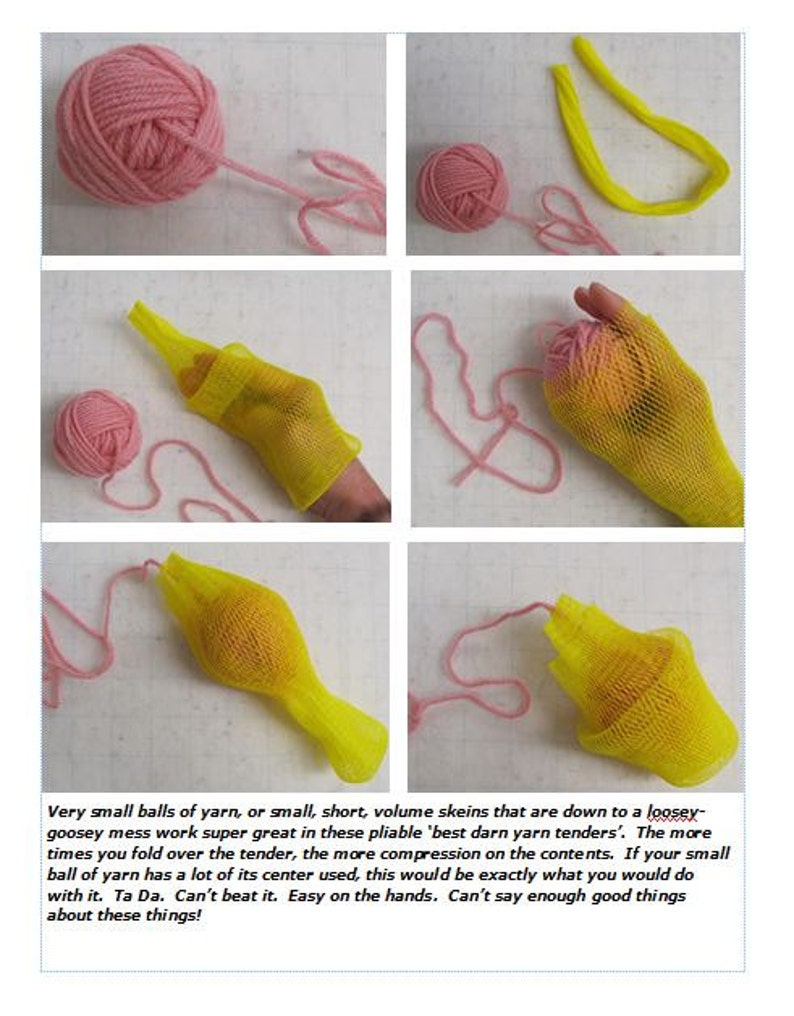 Very small balls of yarn, or small, short, volume skeins that are down to a loosey-goosey mess work super great in these pliable 'best darn yarn tenders'. The more times you fold over the tender, the more compression on the contents. If your small ball of yarn has a lot of its center used, this would be exactly what you would do with it. Ta Da. Can't beat it. Easy on the hands. Can't say enough good things about these things!