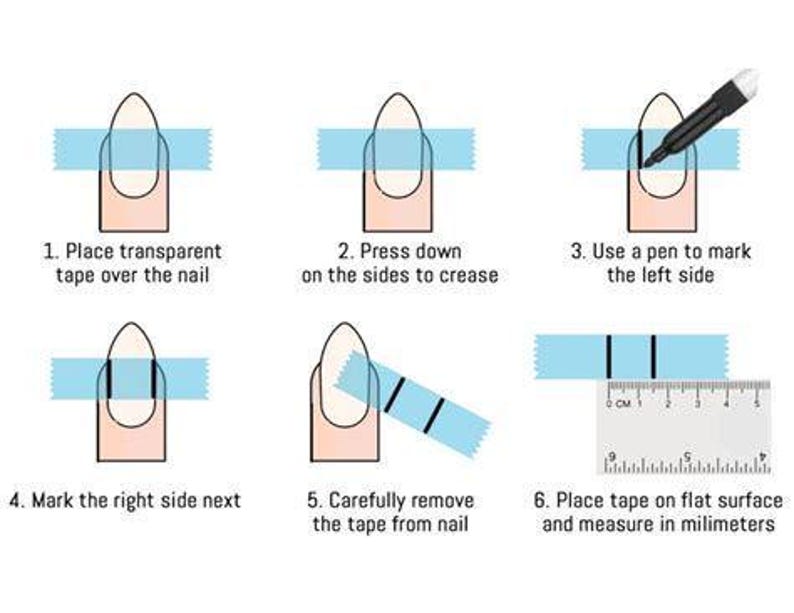 1. Place transparent tape over the nail

2. Press down on the sides to crease

3. Use a pen to mark the left side

4. Mark the right side next

5. Carefully remove the tape from nail

0 CM 1 2 3 4 5

6 5 4

6. Place tape on flat surface and measure in milimeters