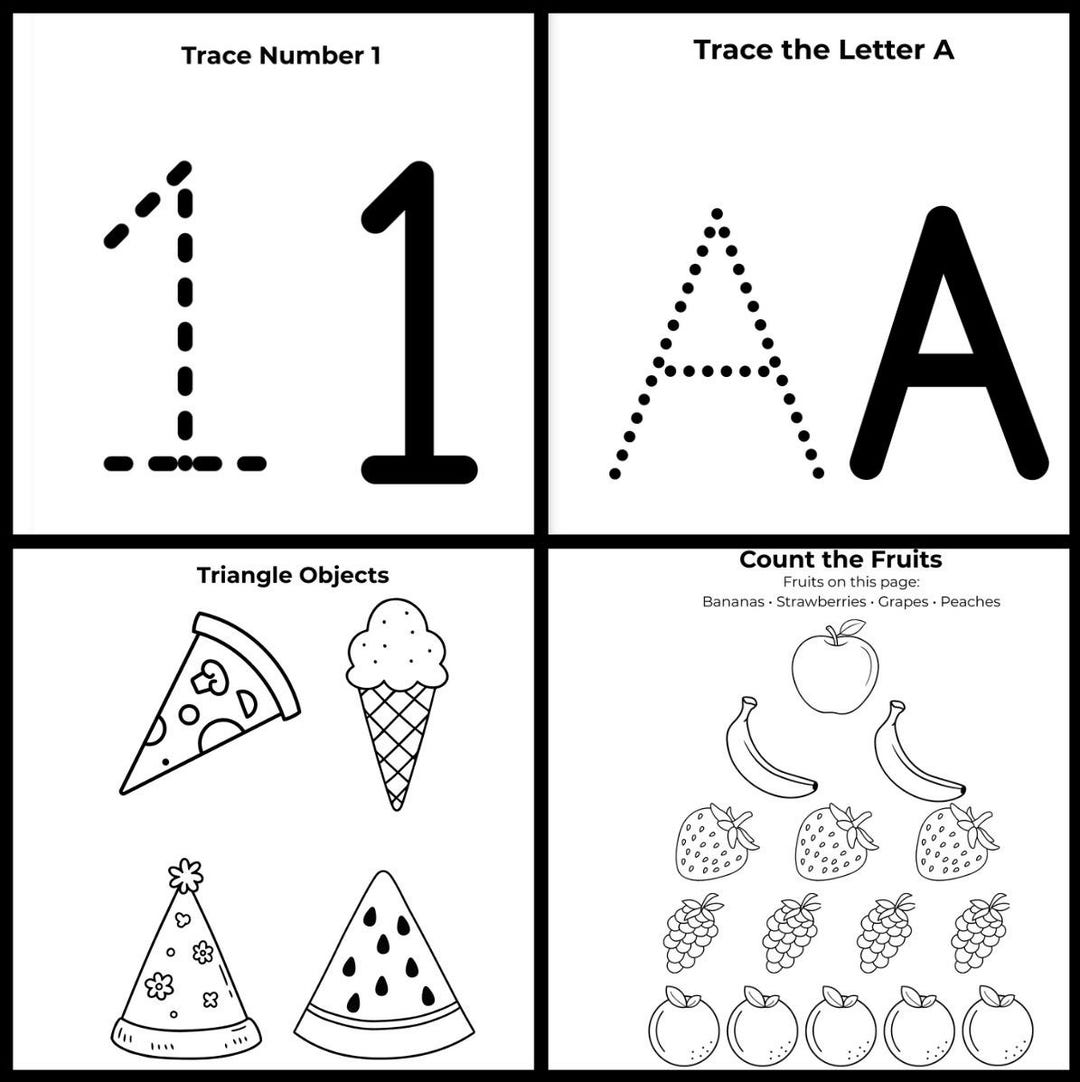 Trace Number 1

1 1

Trace the Letter A

A A

Triangle Objects

Count the Fruits
Fruits on this page:
Bananas · Strawberries · Grapes · Peaches