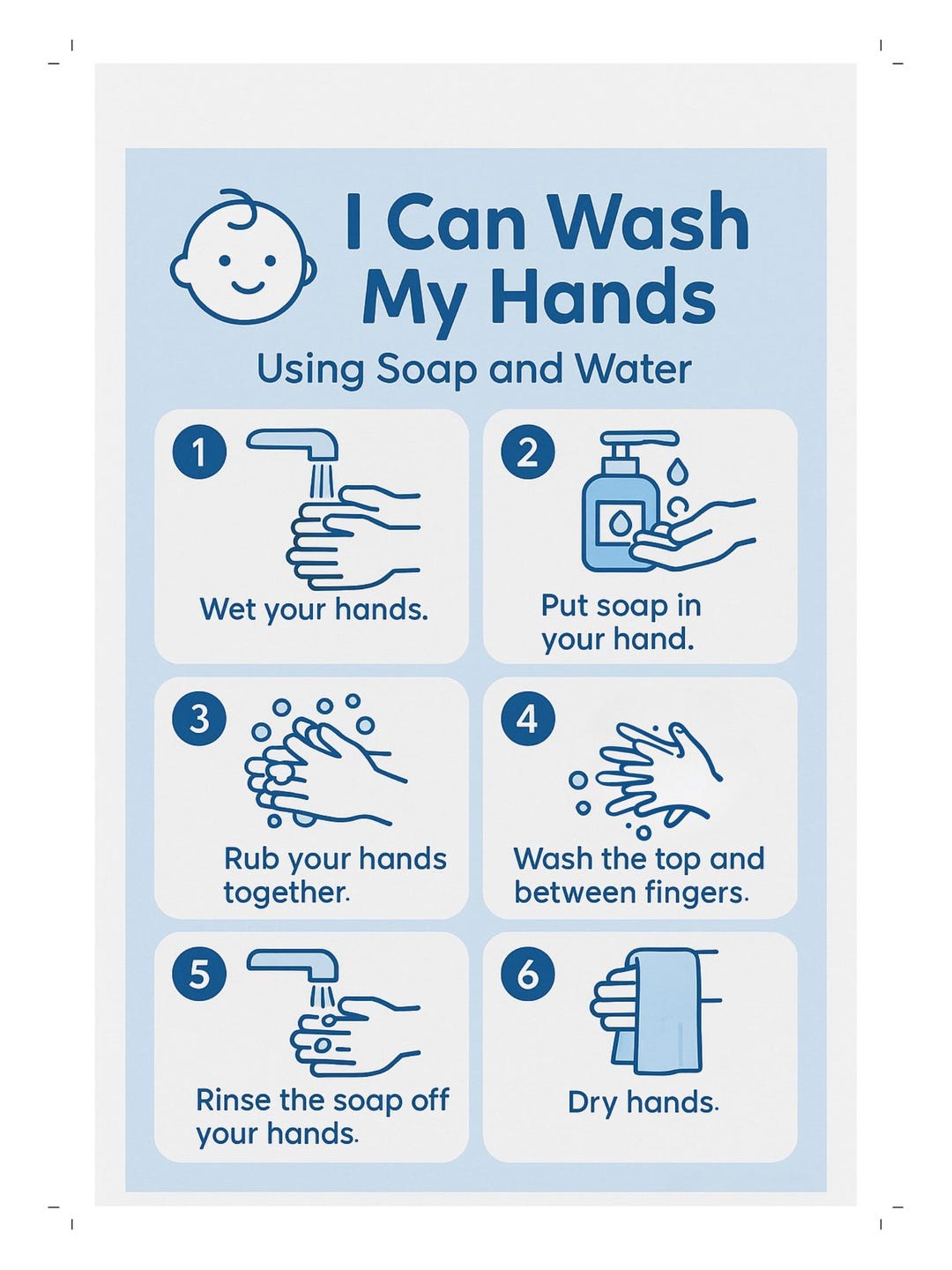 I Can Wash My Hands

Using Soap and Water

1
Wet your hands.

2
Put soap in your hand.

3
Rub your hands together.

4
Wash the top and between fingers.

5
Rinse the soap off your hands.

6
Dry hands.