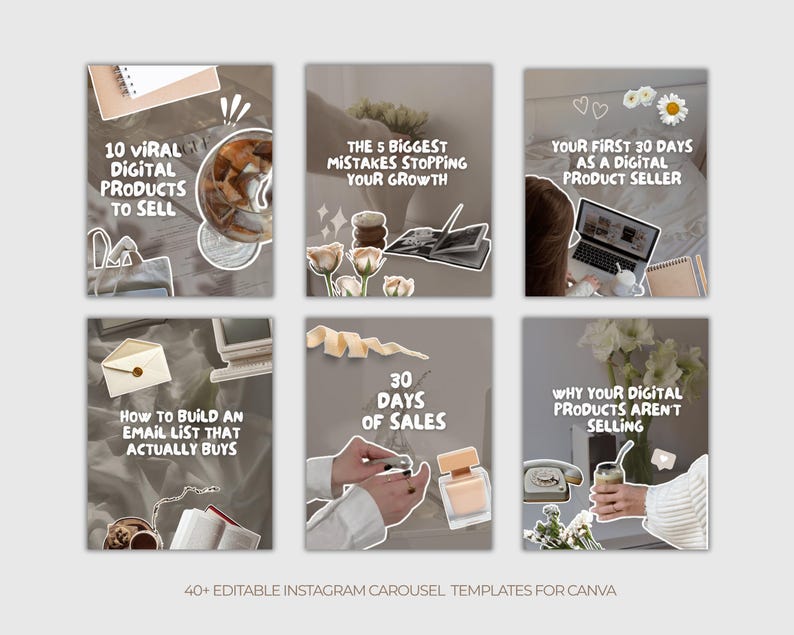 10 VIRAL DIGITAL PRODUCTS TO SELL

THE 5 BIGGEST MISTAKES STOPPING YOUR GROWTH

YOUR FIRST 30 DAYS AS A DIGITAL PRODUCT SELLER

HOW TO BUILD AN EMAIL LIST THAT ACTUALLY BUYS

30 DAYS OF SALES

WHY YOUR DIGITAL PRODUCTS AREN'T SELLING

40+ EDITABLE INSTAGRAM CAROUSEL TEMPLATES FOR CANVA