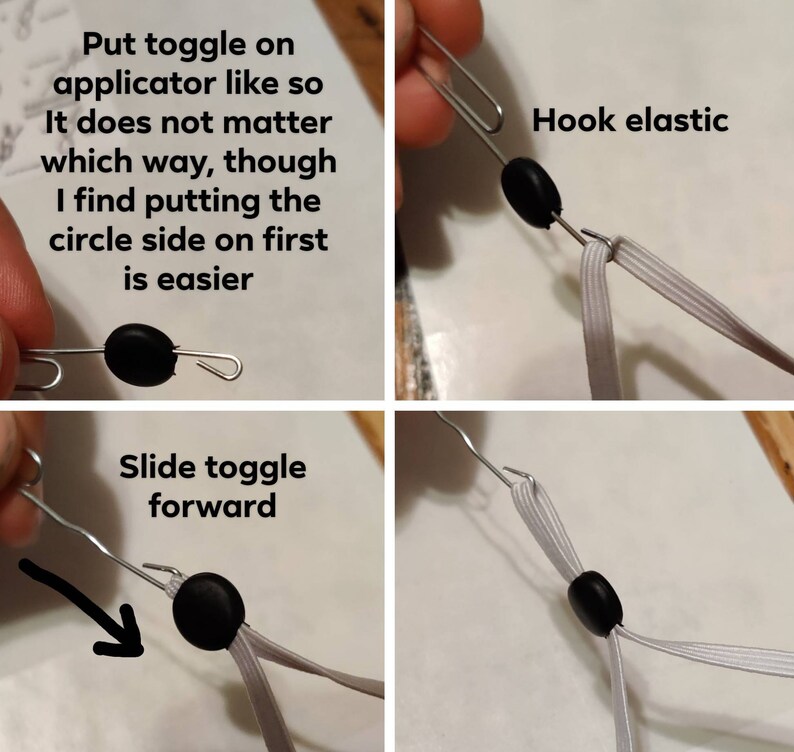 Put toggle on applicator like so
It does not matter which way, though I find putting the circle side on first is easier

Hook elastic

Slide toggle forward