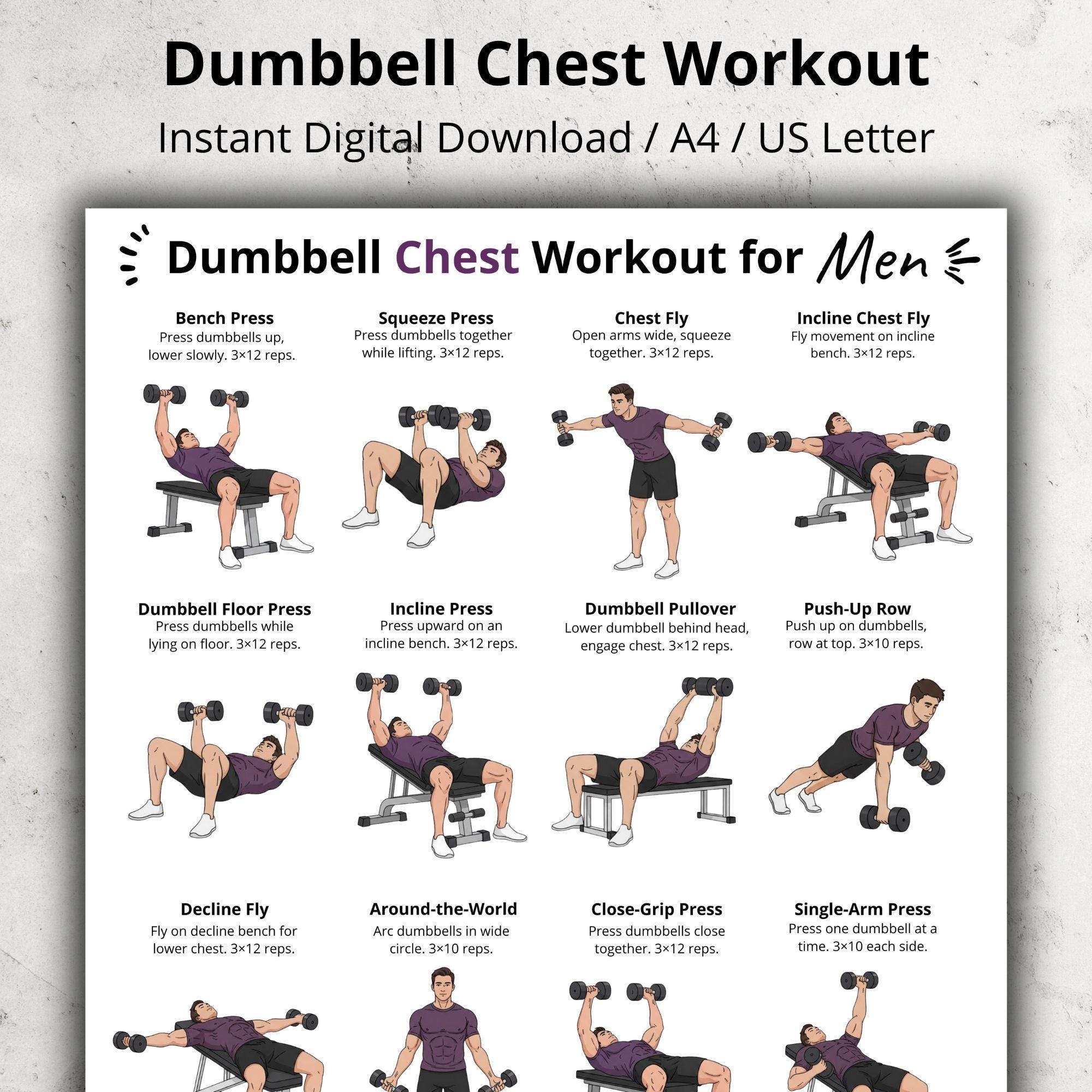 Dumbbell Chest Workout

Instant Digital Download / A4 / US Letter

Dumbbell Chest Workout for Men

Bench Press
Press dumbbells up, lower slowly. 3×12 reps.

Squeeze Press
Press dumbbells together while lifting. 3×12 reps.

Chest Fly
Open arms wide, squeeze together. 3×12 reps.

Incline Chest Fly
Fly movement on incline bench. 3×12 reps.

Dumbbell Floor Press
Press dumbbells while lying on floor. 3×12 reps.

Incline Press
Press upward on an incline bench. 3×12 reps.

Dumbbell Pullover
Lower dumbbell behind head, engage chest. 3×12 reps.

Push-Up Row
Push up on dumbbells, row at top. 3×10 reps.

Decline Fly
Fly on decline bench for lower chest. 3×12 reps.

Around-the-World
Arc dumbbells in wide circle. 3×10 reps.

Close-Grip Press
Press dumbbells close together. 3×12 reps.

Single-Arm Press
Press one dumbbell at a time. 3×10 each side.