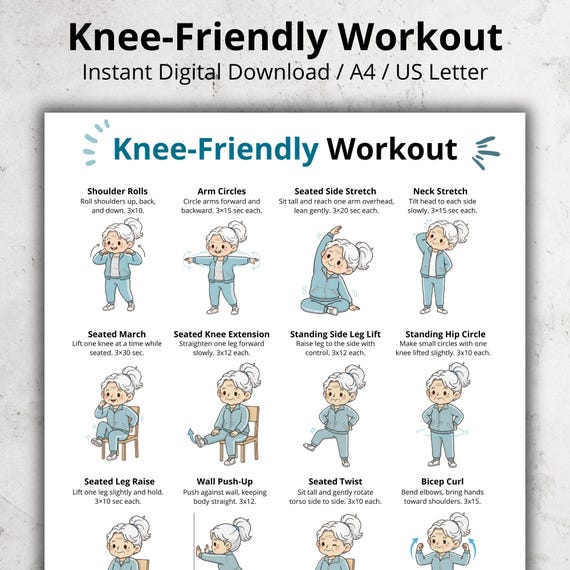 Knee-Friendly Workout
Instant Digital Download / A4 / US Letter

Knee-Friendly Workout

Shoulder Rolls
Roll shoulders up, back, and down. 3×10.

Arm Circles
Circle arms forward and backward. 3×15 sec each.

Seated Side Stretch
Sit tall and reach one arm overhead, lean gently. 3×20 sec each.

Neck Stretch
Tilt head to each side slowly. 3×15 sec each.

Seated March
Lift one knee at a time while seated. 3×30 sec.

Seated Knee Extension
Straighten one leg forward slowly. 3x12 each.

Standing Side Leg Lift
Raise leg to the side with control. 3x12 each.

Standing Hip Circle
Make small circles with one knee lifted slightly. 3x10 each.

Seated Leg Raise
Lift one leg slightly and hold. 3×10 sec each.

Wall Push-Up
Push against wall, keeping body straight. 3x12.

Seated Twist
Sit tall and gently rotate torso side to side. 3x10 each.

Bicep Curl
Bend elbows, bring hands toward shoulders. 3x15.