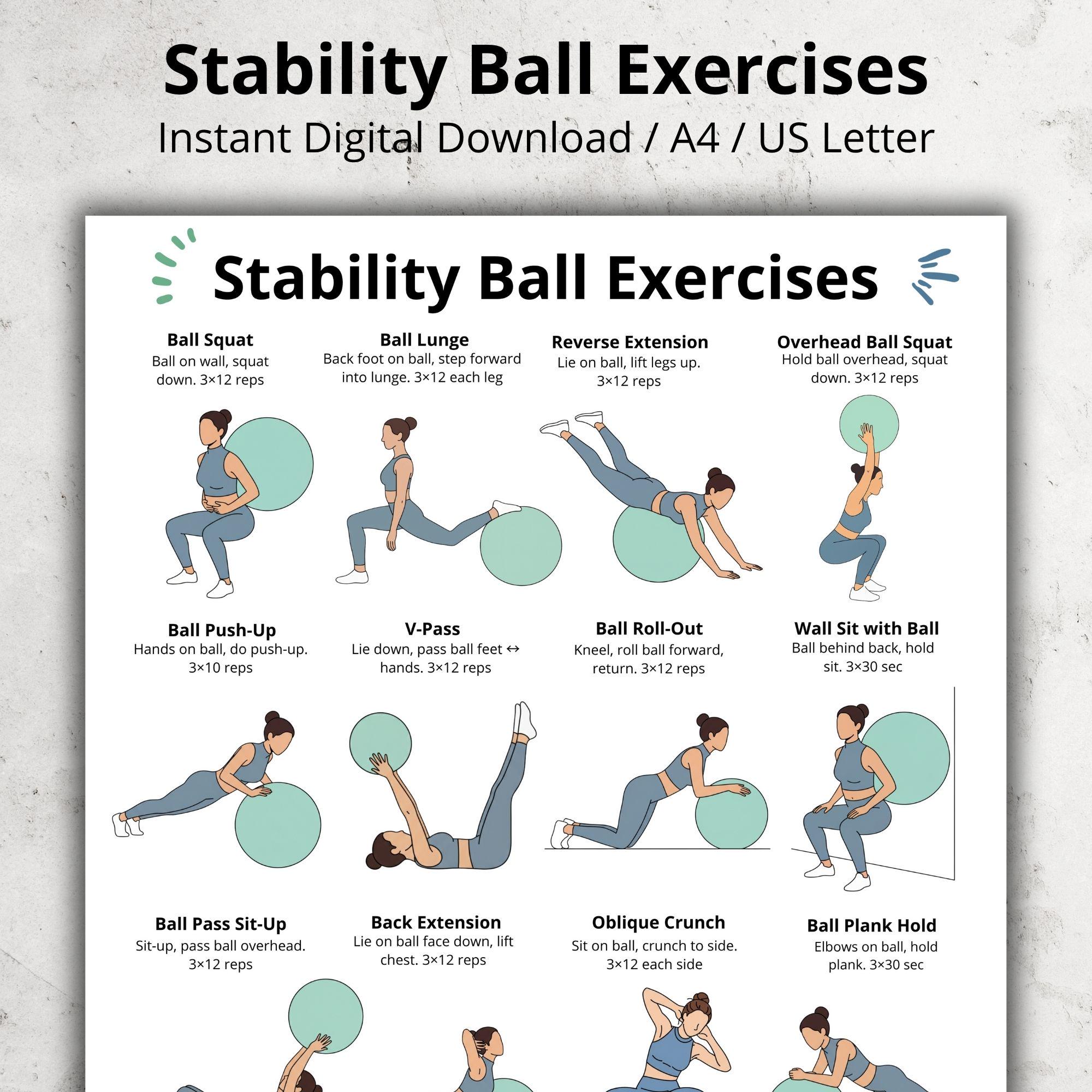 Stability Ball Exercises
Instant Digital Download / A4 / US Letter

Stability Ball Exercises

Ball Squat
Ball on wall, squat down. 3×12 reps

Ball Lunge
Back foot on ball, step forward into lunge. 3×12 each leg

Reverse Extension
Lie on ball, lift legs up. 3×12 reps

Overhead Ball Squat
Hold ball overhead, squat down. 3×12 reps

Ball Push-Up
Hands on ball, do push-up. 3×10 reps

V-Pass
Lie down, pass ball feet ↔ hands. 3×12 reps

Ball Roll-Out
Kneel, roll ball forward, return. 3×12 reps

Wall Sit with Ball
Ball behind back, hold sit. 3×30 sec

Ball Pass Sit-Up
Sit-up, pass ball overhead. 3×12 reps

Back Extension
Lie on ball face down, lift chest. 3×12 reps

Oblique Crunch
Sit on ball, crunch to side. 3×12 each side

Ball Plank Hold
Elbows on ball, hold plank. 3×30 sec