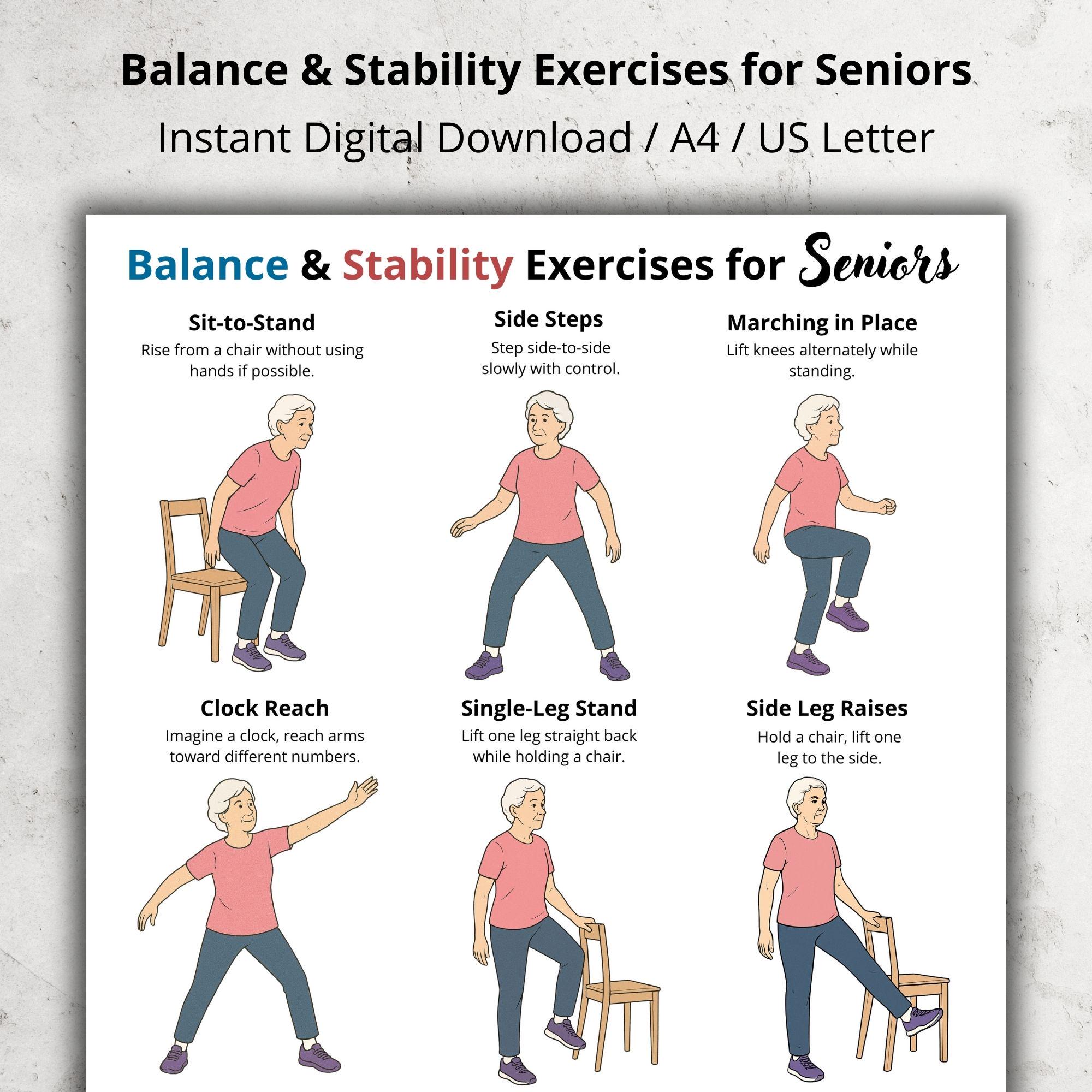 Balance & Stability Exercises for Seniors
Instant Digital Download / A4 / US Letter

Balance & Stability Exercises for Seniors

Sit-to-Stand
Rise from a chair without using hands if possible.

Side Steps
Step side-to-side slowly with control.

Marching in Place
Lift knees alternately while standing.

Clock Reach
Imagine a clock, reach arms toward different numbers.

Single-Leg Stand
Lift one leg straight back while holding a chair.

Side Leg Raises
Hold a chair, lift one leg to the side.