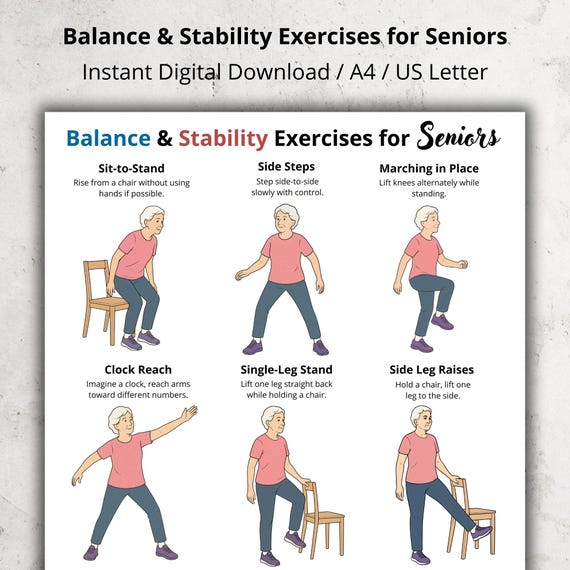 Balance & Stability Exercises for Seniors
Instant Digital Download / A4 / US Letter

Balance & Stability Exercises for Seniors

Sit-to-Stand
Rise from a chair without using hands if possible.

Side Steps
Step side-to-side slowly with control.

Marching in Place
Lift knees alternately while standing.

Clock Reach
Imagine a clock, reach arms toward different numbers.

Single-Leg Stand
Lift one leg straight back while holding a chair.

Side Leg Raises
Hold a chair, lift one leg to the side.