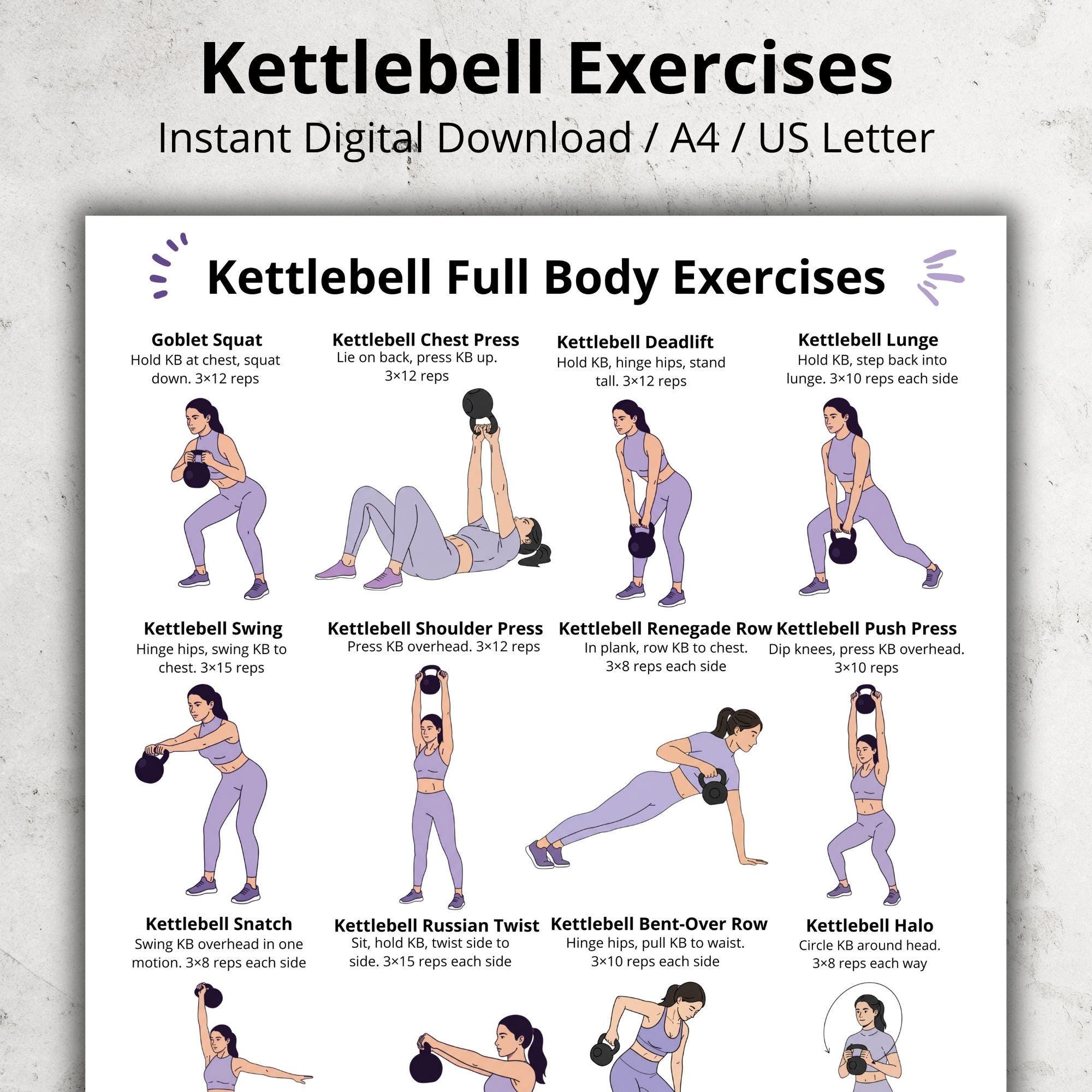 Kettlebell Exercises
Instant Digital Download / A4 / US Letter

Kettlebell Full Body Exercises

Goblet Squat
Hold KB at chest, squat down. 3×12 reps

Kettlebell Chest Press
Lie on back, press KB up. 3×12 reps

Kettlebell Deadlift
Hold KB, hinge hips, stand tall. 3×12 reps

Kettlebell Lunge
Hold KB, step back into lunge. 3×10 reps each side

Kettlebell Swing
Hinge hips, swing KB to chest. 3×15 reps

Kettlebell Shoulder Press
Press KB overhead. 3×12 reps

Kettlebell Renegade Row
In plank, row KB to chest. 3×8 reps each side

Kettlebell Push Press
Dip knees, press KB overhead. 3×10 reps

Kettlebell Snatch
Swing KB overhead in one motion. 3×8 reps each side

Kettlebell Russian Twist
Sit, hold KB, twist side to side. 3×15 reps each side

Kettlebell Bent-Over Row
Hinge hips, pull KB to waist. 3×10 reps each side

Kettlebell Halo
Circle KB around head. 3×8 reps each way