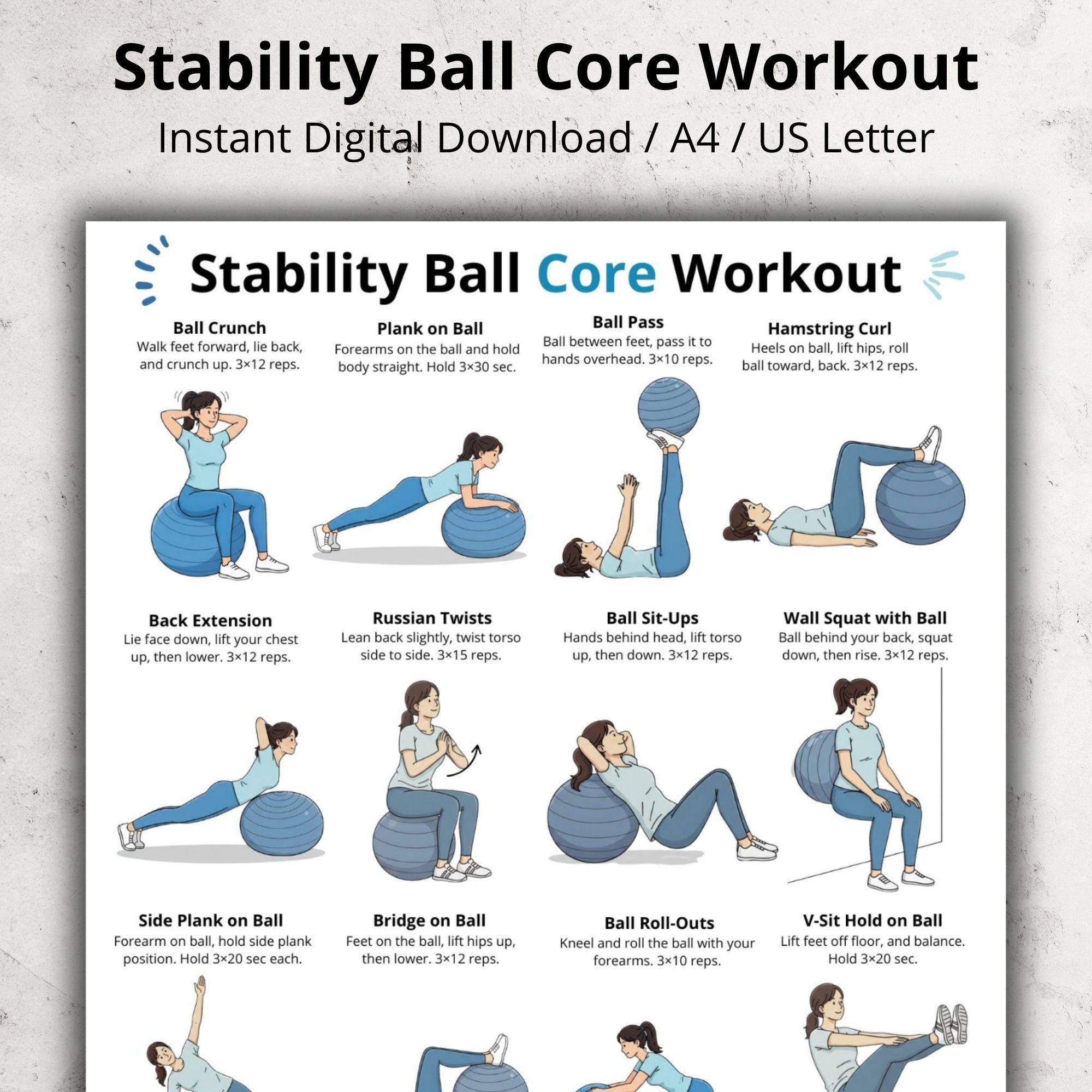 Stability Ball Core Workout

Instant Digital Download / A4 / US Letter

Stability Ball Core Workout

Ball Crunch
Walk feet forward, lie back, and crunch up. 3×12 reps.

Plank on Ball
Forearms on the ball and hold body straight. Hold 3×30 sec.

Ball Pass
Ball between feet, pass it to hands overhead. 3×10 reps.

Hamstring Curl
Heels on ball, lift hips, roll ball toward, back. 3×12 reps.

Back Extension
Lie face down, lift your chest up, then lower. 3×12 reps.

Russian Twists
Lean back slightly, twist torso side to side. 3×15 reps.

Ball Sit-Ups
Hands behind head, lift torso up, then down. 3×12 reps.

Wall Squat with Ball
Ball behind your back, squat down, then rise. 3×12 reps.

Side Plank on Ball
Forearm on ball, hold side plank position. Hold 3×20 sec each.

Bridge on Ball
Feet on the ball, lift hips up, then lower. 3×12 reps.

Ball Roll-Outs
Kneel and roll the ball with your forearms. 3×10 reps.

V-Sit Hold on Ball
Lift feet off floor, and balance. Hold 3×20 sec.