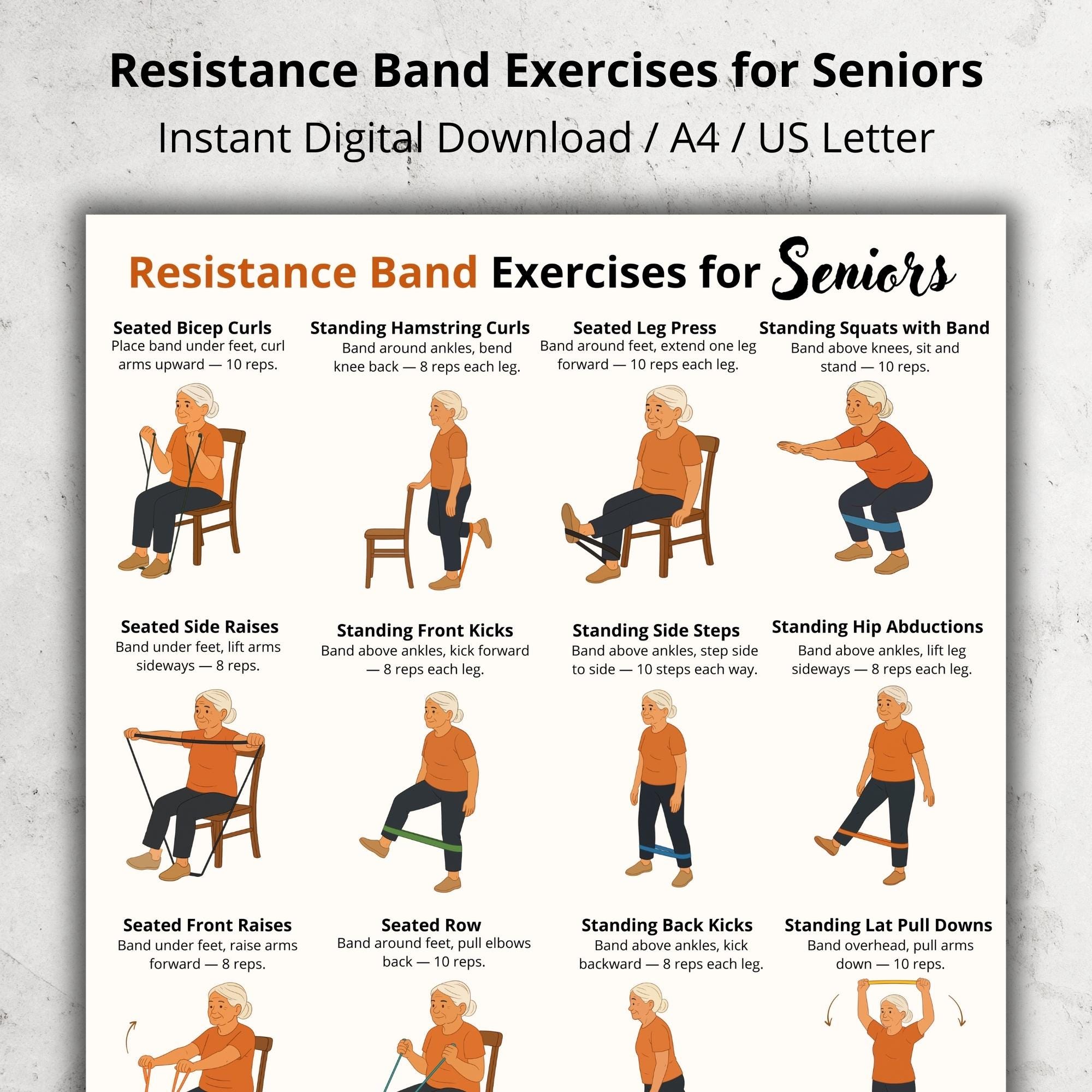 Resistance Band Exercises for Seniors
Instant Digital Download / A4 / US Letter

Resistance Band Exercises for Seniors

Seated Bicep Curls
Place band under feet, curl arms upward — 10 reps.

Standing Hamstring Curls
Band around ankles, bend knee back — 8 reps each leg.

Seated Leg Press
Band around feet, extend one leg forward — 10 reps each leg.

Standing Squats with Band
Band above knees, sit and stand — 10 reps.

Seated Side Raises
Band under feet, lift arms sideways — 8 reps.

Standing Front Kicks
Band above ankles, kick forward — 8 reps each leg.

Standing Side Steps
Band above ankles, step side to side — 10 steps each way.

Standing Hip Abductions
Band above ankles, lift leg sideways — 8 reps each leg.

Seated Front Raises
Band under feet, raise arms forward — 8 reps.

Seated Row
Band around feet, pull elbows back — 10 reps.

Standing Back Kicks
Band above ankles, kick backward — 8 reps each leg.

Standing Lat Pull Downs
Band overhead, pull arms down — 10 reps.