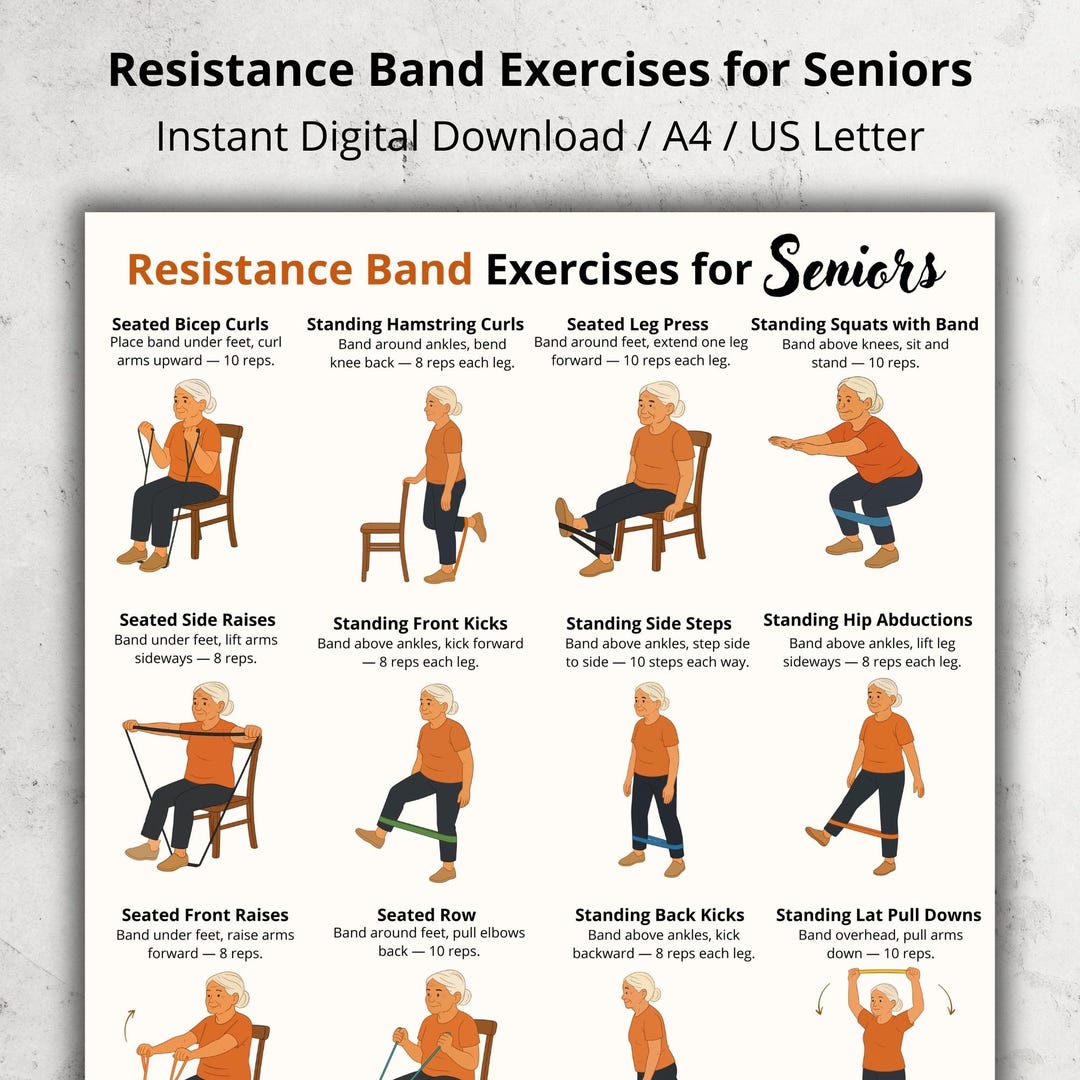 Resistance Band Exercises for Seniors
Instant Digital Download / A4 / US Letter

Resistance Band Exercises for Seniors

Seated Bicep Curls
Place band under feet, curl arms upward — 10 reps.

Standing Hamstring Curls
Band around ankles, bend knee back — 8 reps each leg.

Seated Leg Press
Band around feet, extend one leg forward — 10 reps each leg.

Standing Squats with Band
Band above knees, sit and stand — 10 reps.

Seated Side Raises
Band under feet, lift arms sideways — 8 reps.

Standing Front Kicks
Band above ankles, kick forward — 8 reps each leg.

Standing Side Steps
Band above ankles, step side to side — 10 steps each way.

Standing Hip Abductions
Band above ankles, lift leg sideways — 8 reps each leg.

Seated Front Raises
Band under feet, raise arms forward — 8 reps.

Seated Row
Band around feet, pull elbows back — 10 reps.

Standing Back Kicks
Band above ankles, kick backward — 8 reps each leg.

Standing Lat Pull Downs
Band overhead, pull arms down — 10 reps.