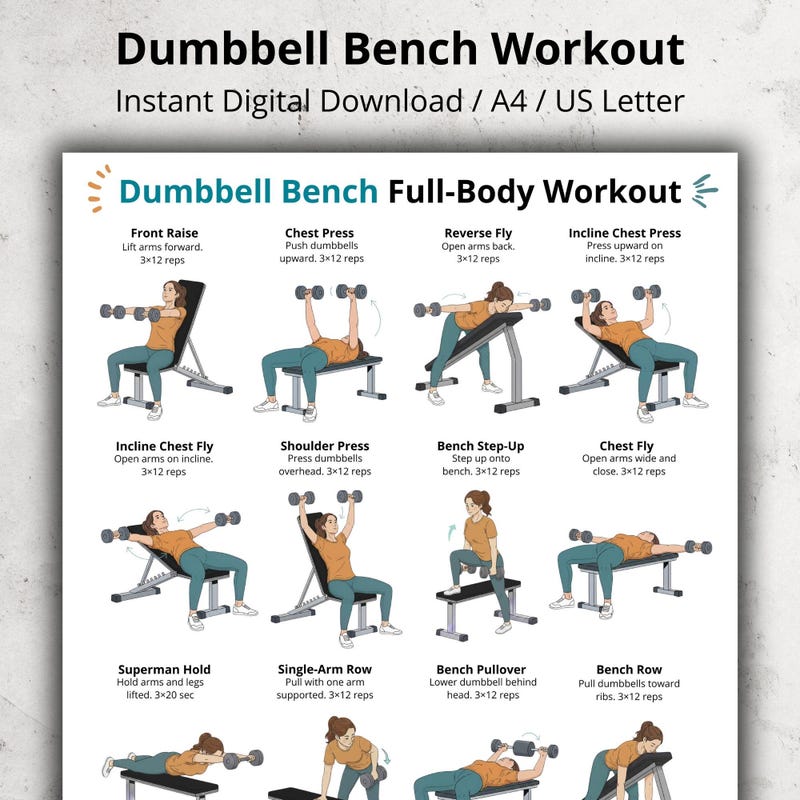 Dumbbell Bench Workout
Instant Digital Download / A4 / US Letter

Dumbbell Bench Full-Body Workout

Front Raise
Lift arms forward. 3×12 reps

Chest Press
Push dumbbells upward. 3×12 reps

Reverse Fly
Open arms back. 3×12 reps

Incline Chest Press
Press upward on incline. 3×12 reps

Incline Chest Fly
Open arms on incline. 3×12 reps

Shoulder Press
Press dumbbells overhead. 3×12 reps

Bench Step-Up
Step up onto bench. 3×12 reps

Chest Fly
Open arms wide and close. 3×12 reps

Superman Hold
Hold arms and legs lifted. 3×20 sec

Single-Arm Row
Pull with one arm supported. 3×12 reps

Bench Pullover
Lower dumbbell behind head. 3×12 reps

Bench Row
Pull dumbbells toward ribs. 3×12 reps