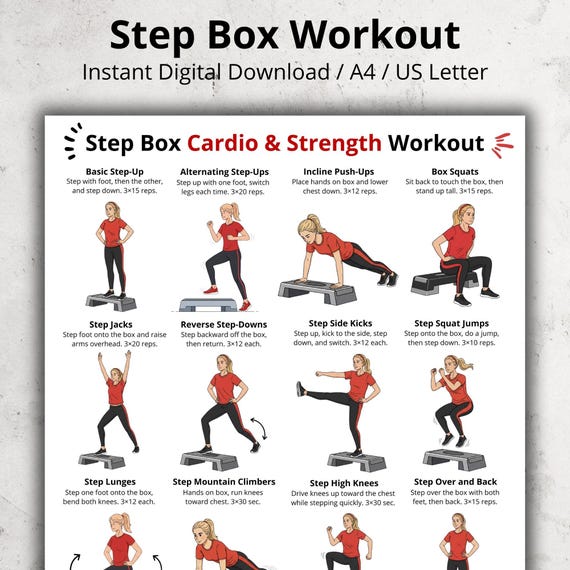 Step Box Workout

Instant Digital Download / A4 / US Letter

Step Box Cardio & Strength Workout

Basic Step-Up
Step with foot, then the other, and step down. 3×15 reps.

Alternating Step-Ups
Step up with one foot, switch legs each time. 3×20 reps.

Incline Push-Ups
Place hands on box and lower chest down. 3×12 reps.

Box Squats
Sit back to touch the box, then stand up tall. 3×15 reps.

Step Jacks
Step foot onto the box and raise arms overhead. 3×20 reps.

Reverse Step-Downs
Step backward off the box, then return. 3×12 each.

Step Side Kicks
Step up, kick to the side, step down, and switch. 3×12 each.

Step Squat Jumps
Step onto the box, do a jump, then step down. 3×10 reps.

Step Lunges
Step one foot onto the box, bend both knees. 3×12 each.

Step Mountain Climbers
Hands on box, run knees toward chest. 3×30 sec.

Step High Knees
Drive knees up toward the chest while stepping quickly. 3×30 sec.

Step Over and Back
Step over the box with both feet, then back. 3×15 reps.