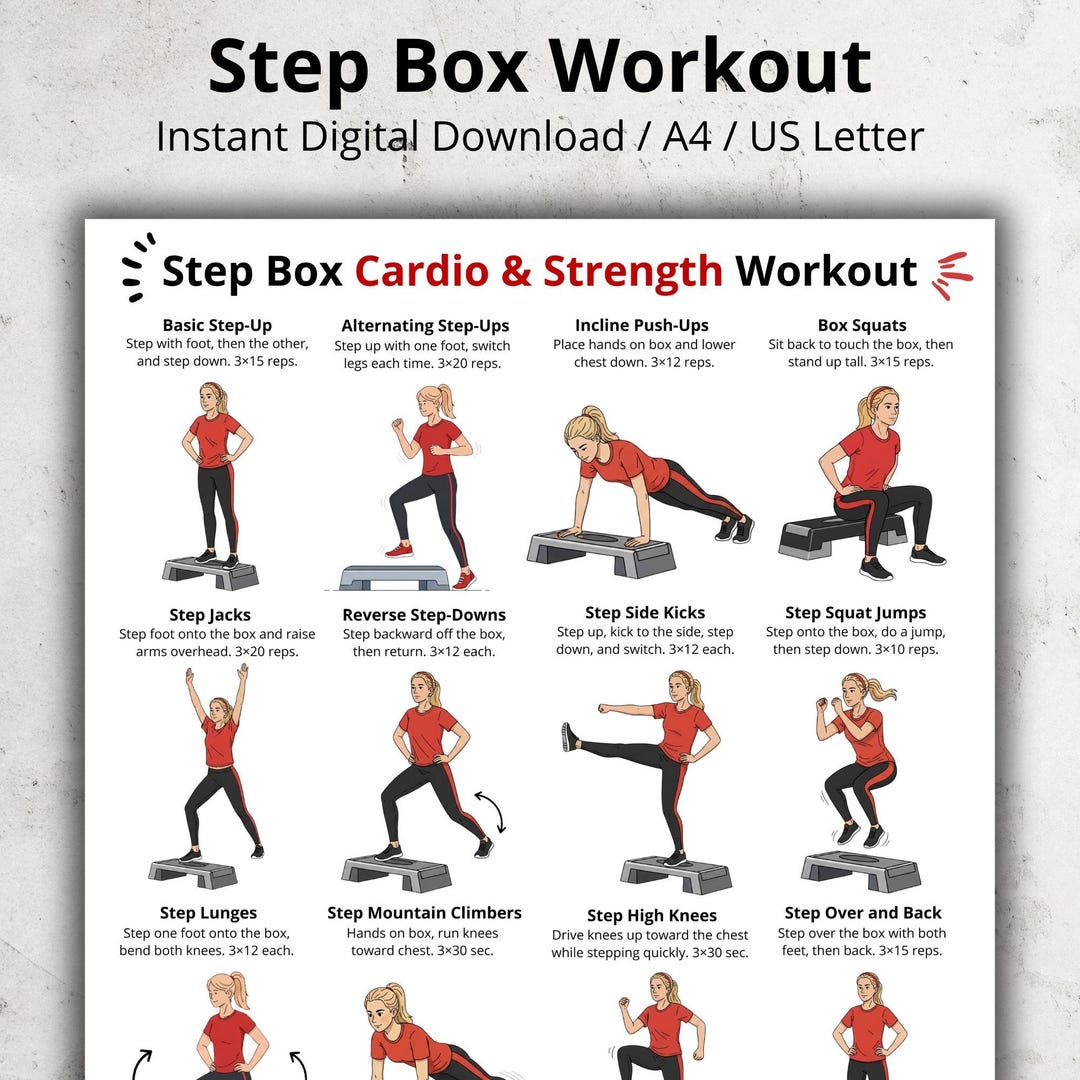 Step Box Workout
Instant Digital Download / A4 / US Letter

Step Box Cardio & Strength Workout

Basic Step-Up
Step with foot, then the other, and step down. 3×15 reps.

Alternating Step-Ups
Step up with one foot, switch legs each time. 3×20 reps.

Incline Push-Ups
Place hands on box and lower chest down. 3×12 reps.

Box Squats
Sit back to touch the box, then stand up tall. 3×15 reps.

Step Jacks
Step foot onto the box and raise arms overhead. 3×20 reps.

Reverse Step-Downs
Step backward off the box, then return. 3×12 each.

Step Side Kicks
Step up, kick to the side, step down, and switch. 3×12 each.

Step Squat Jumps
Step onto the box, do a jump, then step down. 3×10 reps.

Step Lunges
Step one foot onto the box, bend both knees. 3×12 each.

Step Mountain Climbers
Hands on box, run knees toward chest. 3×30 sec.

Step High Knees
Drive knees up toward the chest while stepping quickly. 3×30 sec.

Step Over and Back
Step over the box with both feet, then back. 3×15 reps.