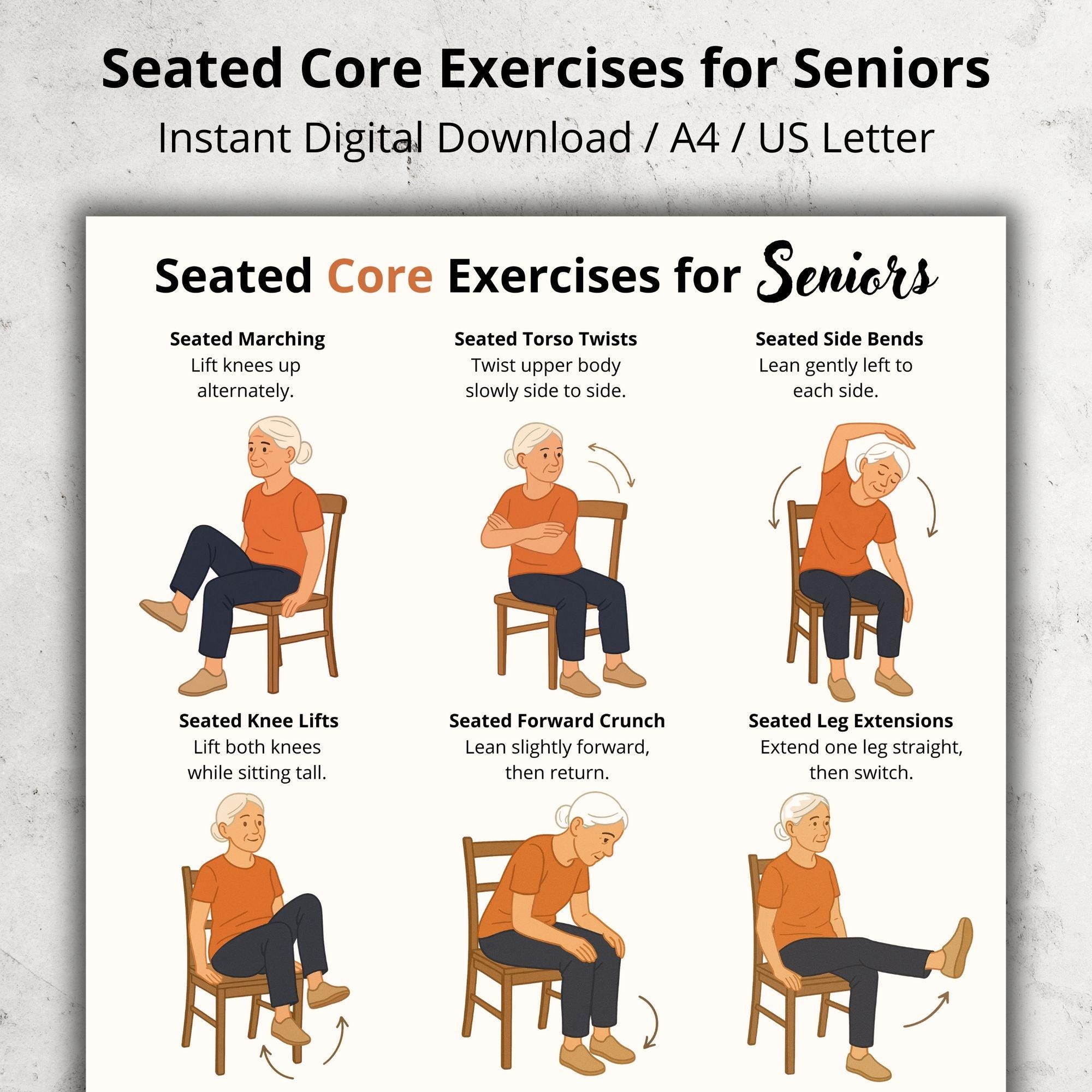 Seated Core Exercises for Seniors

Instant Digital Download / A4 / US Letter

Seated Core Exercises for Seniors

Seated Marching
Lift knees up alternately.

Seated Torso Twists
Twist upper body slowly side to side.

Seated Side Bends
Lean gently left to each side.

Seated Knee Lifts
Lift both knees while sitting tall.

Seated Forward Crunch
Lean slightly forward, then return.

Seated Leg Extensions
Extend one leg straight, then switch.