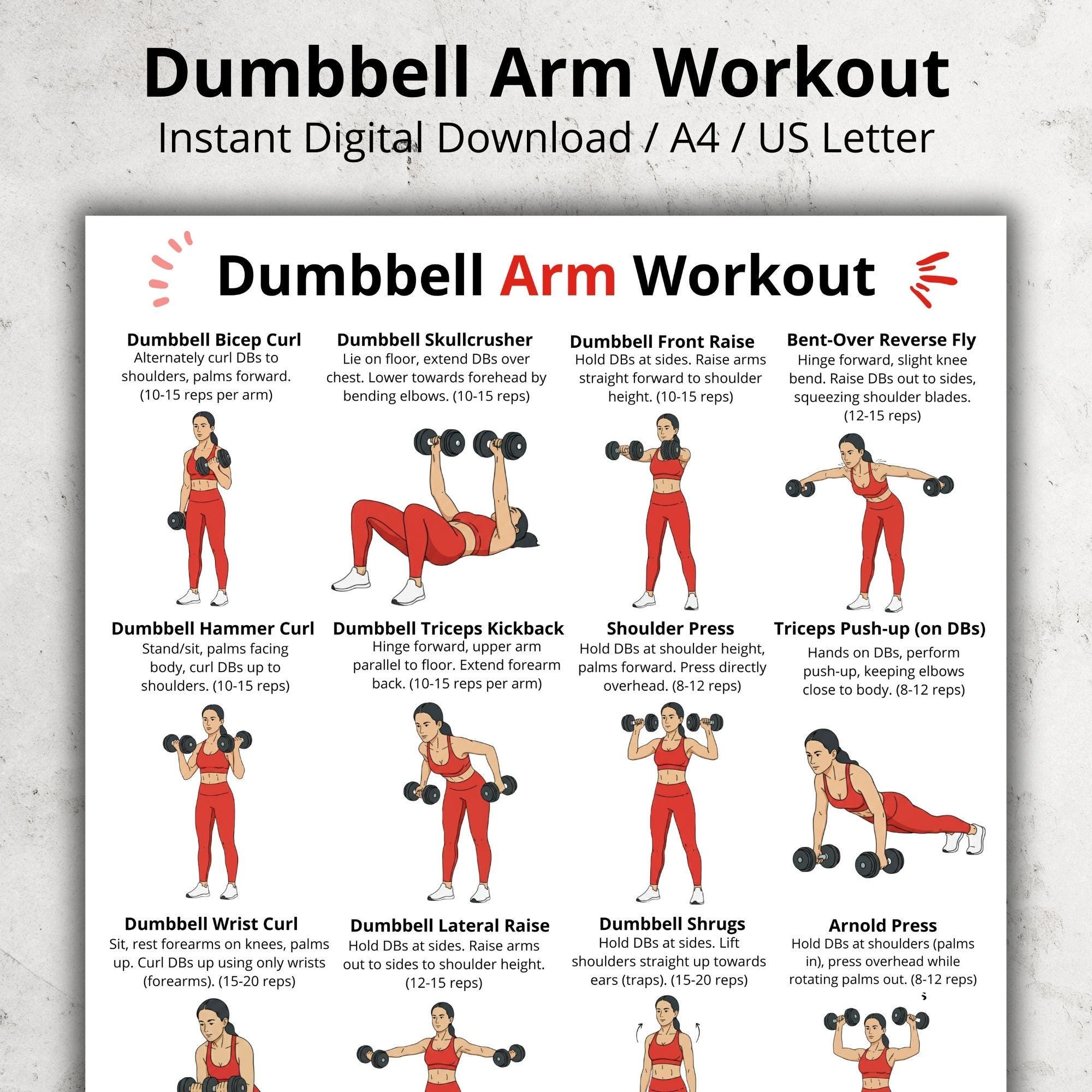 Dumbbell Arm Workout
Instant Digital Download / A4 / US Letter

Dumbbell Arm Workout

Dumbbell Bicep Curl
Alternately curl DBs to shoulders, palms forward. (10-15 reps per arm)

Dumbbell Skullcrusher
Lie on floor, extend DBs over chest. Lower towards forehead by bending elbows. (10-15 reps)

Dumbbell Front Raise
Hold DBs at sides. Raise arms straight forward to shoulder height. (10-15 reps)

Bent-Over Reverse Fly
Hinge forward, slight knee bend. Raise DBs out to sides, squeezing shoulder blades. (12-15 reps)

Dumbbell Hammer Curl
Stand/sit, palms facing body, curl DBs up to shoulders. (10-15 reps)

Dumbbell Triceps Kickback
Hinge forward, upper arm parallel to floor. Extend forearm back. (10-15 reps per arm)

Shoulder Press
Hold DBs at shoulder height, palms forward. Press directly overhead. (8-12 reps)

Triceps Push-up (on DBs)
Hands on DBs, perform push-up, keeping elbows close to body. (8-12 reps)

Dumbbell Wrist Curl
Sit, rest forearms on knees, palms up. Curl DBs up using only wrists (forearms). (15-20 reps)

Dumbbell Lateral Raise
Hold DBs at sides. Raise arms out to sides to shoulder height. (12-15 reps)

Dumbbell Shrugs
Hold DBs at sides. Lift shoulders straight up towards ears (traps). (15-20 reps)

Arnold Press
Hold DBs at shoulders (palms in), press overhead while rotating palms out. (8-12 reps)