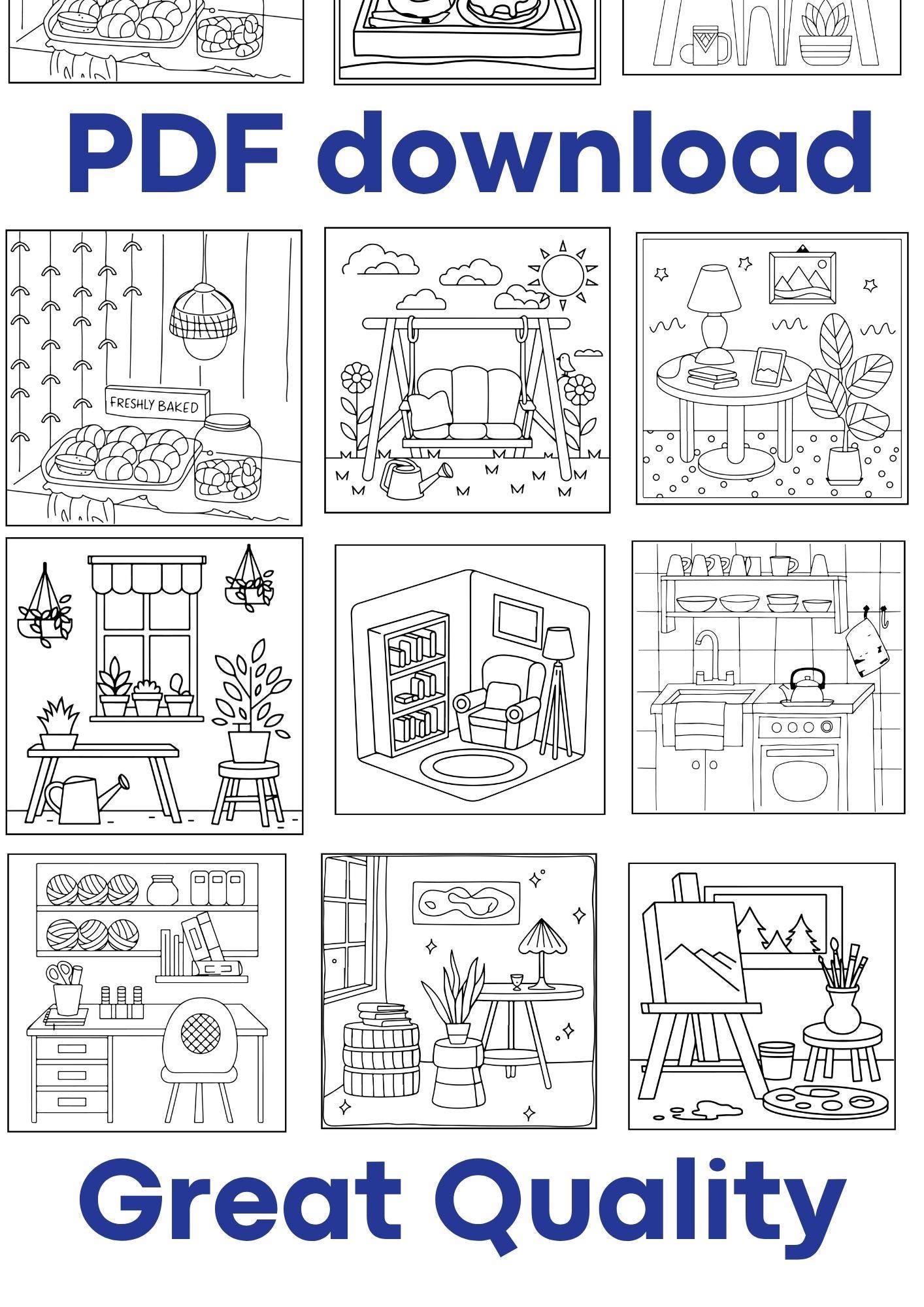 PDF download

FRESHLY BAKED

Great Quality