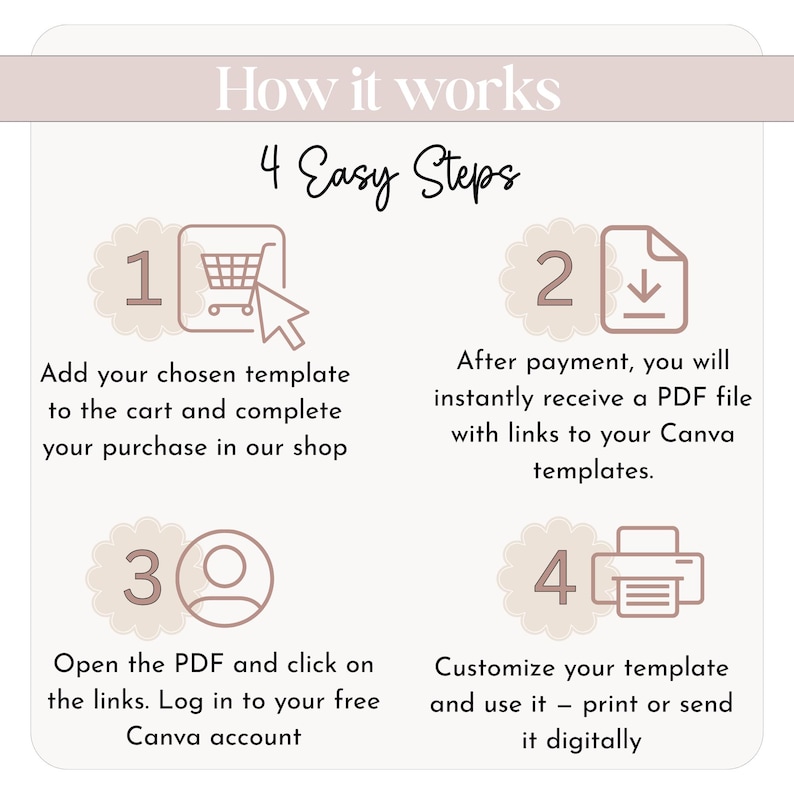 How it works

4 Easy Steps

1

Add your chosen template to the cart and complete your purchase in our shop

2

After payment, you will instantly receive a PDF file with links to your Canva templates.

3

Open the PDF and click on the links. Log in to your free Canva account

4

Customize your template and use it – print or send it digitally