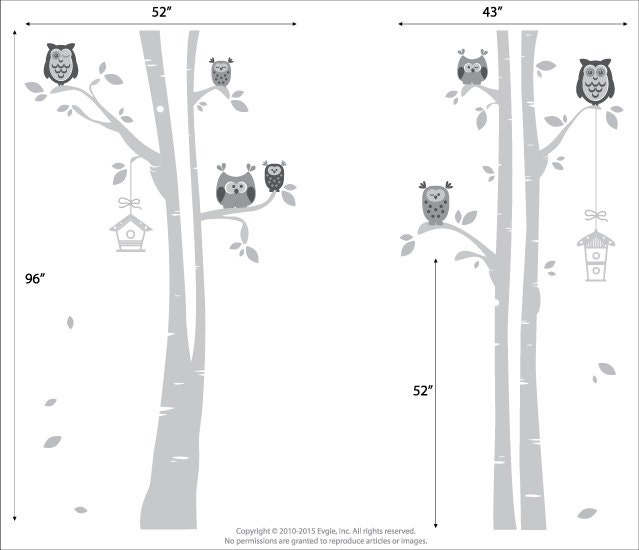 52″

43″

96″

52″

Copyright © 2010-2015 Evgie, Inc. All rights reserved.
No permissions are granted to reproduce articles or images.