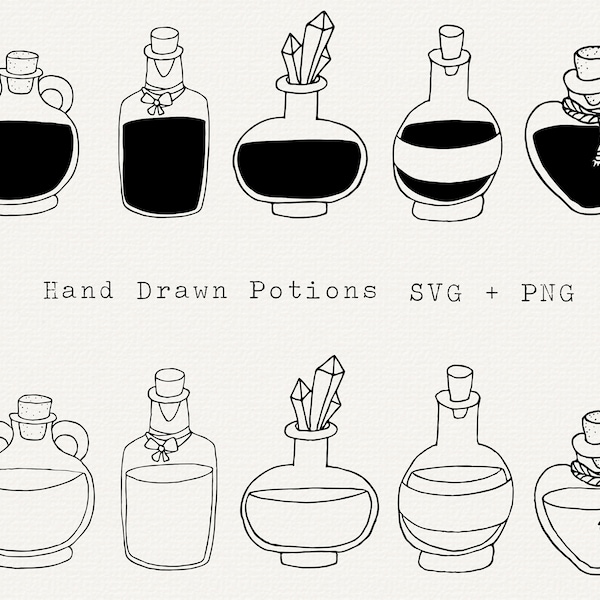 Hand Drawn Potions SVG + PNG