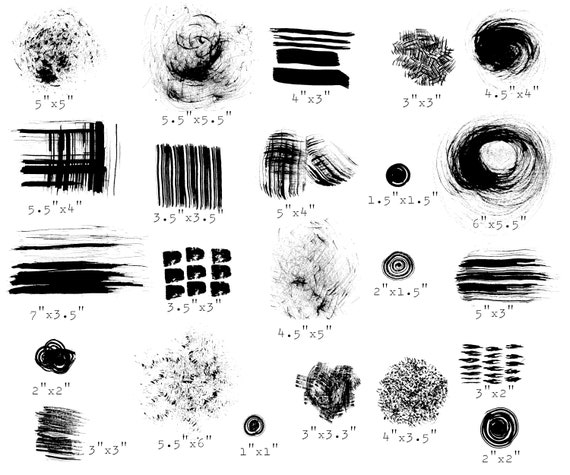 5"x5"

5.5"x5.5"

4"x3"

3"x3"

4.5"x4"

5.5"x4"

3.5"x3.5"

5"x4"

1.5"x1.5"

6"x5.5"

7"x3.5"

3.5"x3"

4.5"x5"

2"x1.5"

5"x3"

2"x2"

3"x3"

5.5"x6"

1"x1"

3"x3.3"

4"x3.5"

3"x2"

2"x2"