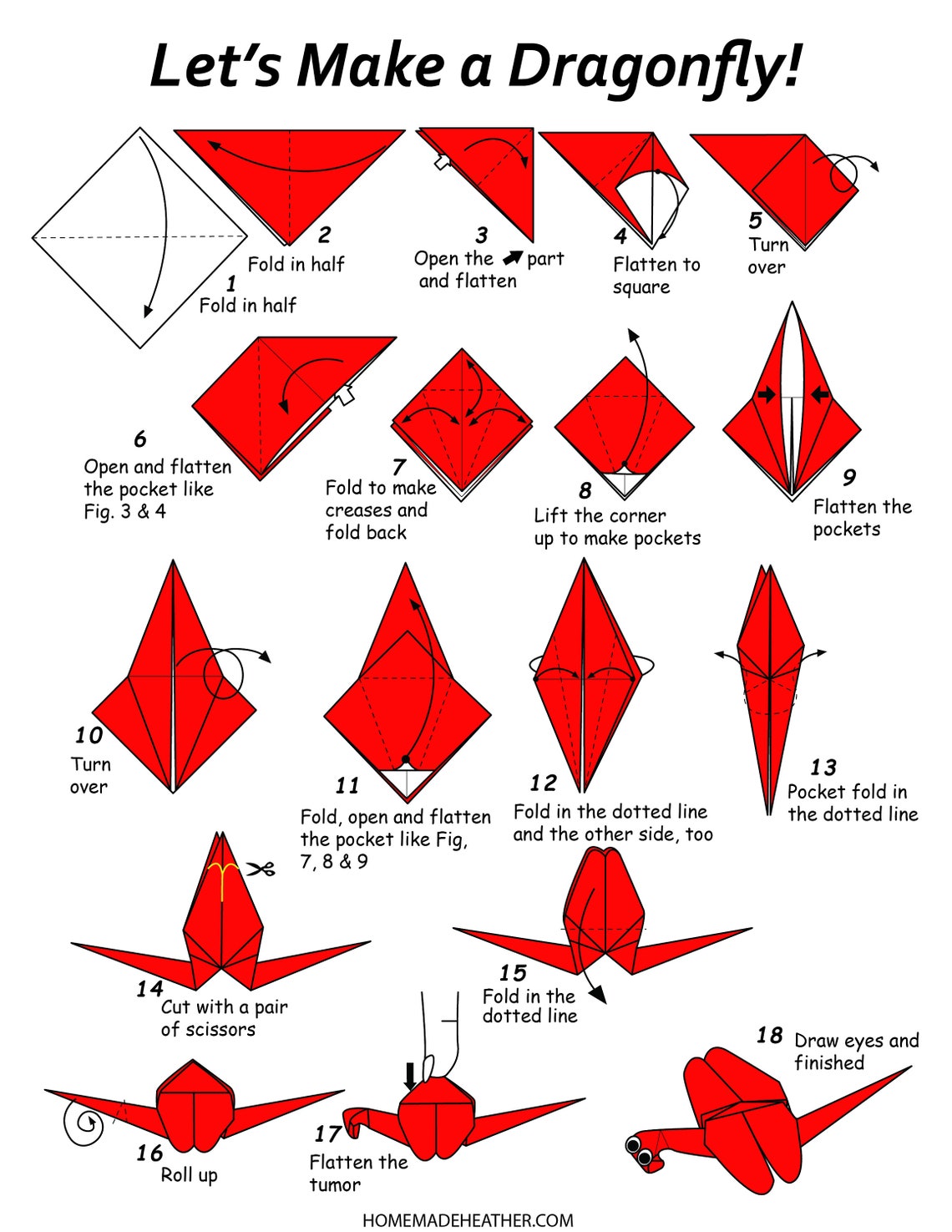 Let's Make a Dragonfly!

1
Fold in half

2
Fold in half

3
Open the part and flatten

4
Flatten to square

5
Turn over

6
Open and flatten the pocket like Fig. 3 & 4

7
Fold to make creases and fold back

8
Lift the corner up to make pockets

9
Flatten the pockets

10
Turn over

11
Fold, open and flatten the pocket like Fig, 7, 8 & 9

12
Fold in the dotted line and the other side, too

13
Pocket fold in the dotted line

14
Cut with a pair of scissors

15
Fold in the dotted line

16
Roll up

17
Flatten the tumor

18
Draw eyes and finished

HOMEMADEHEATHER.COM