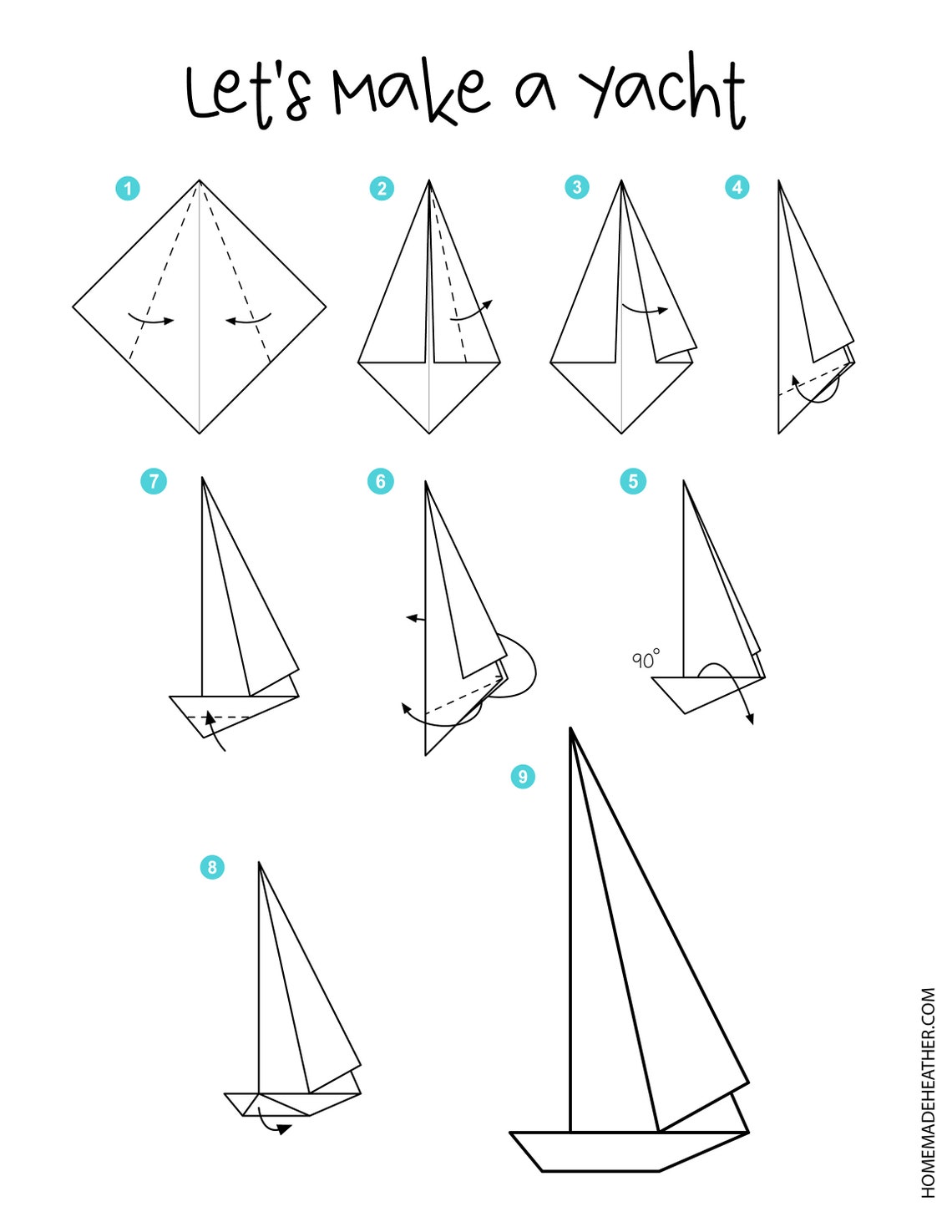 Let's Make a Yacht

1

2

3

4

7

6

5

90°

9

8

HOMEMADEHEATHER.COM