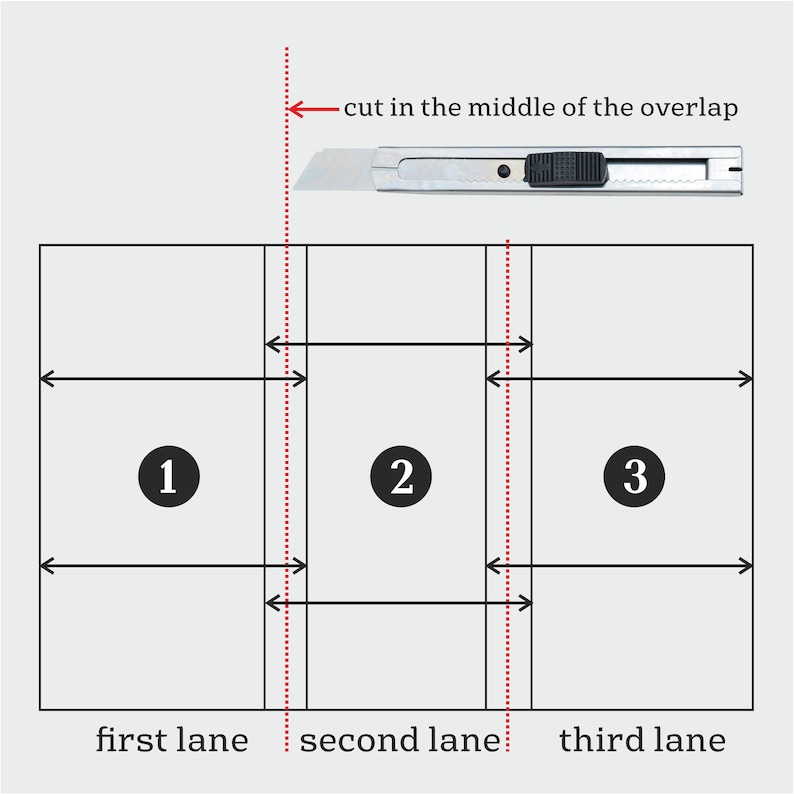 cut in the middle of the overlap

1

2

3

first lane second lane third lane