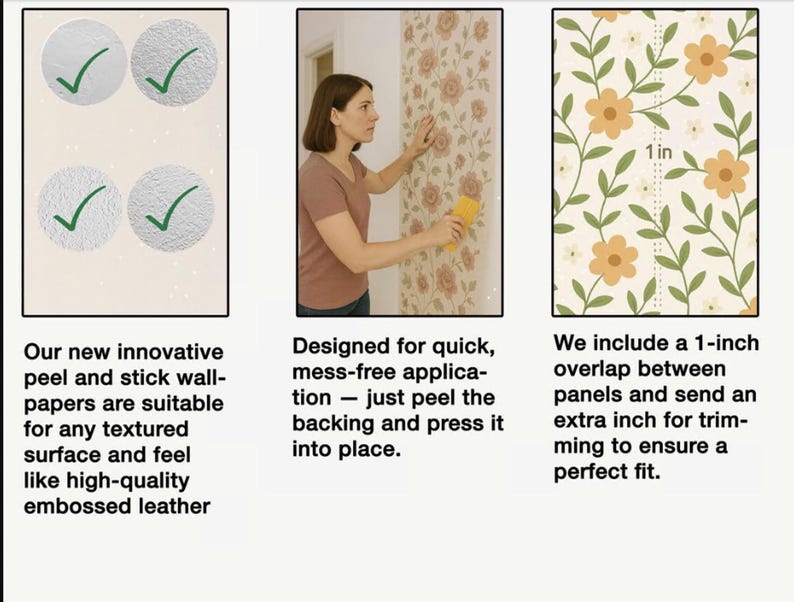 1 in

Our new innovative peel and stick wallpapers are suitable for any textured surface and feel like high-quality embossed leather

Designed for quick, mess-free application — just peel the backing and press it into place.

We include a 1-inch overlap between panels and send an extra inch for trimming to ensure a perfect fit.