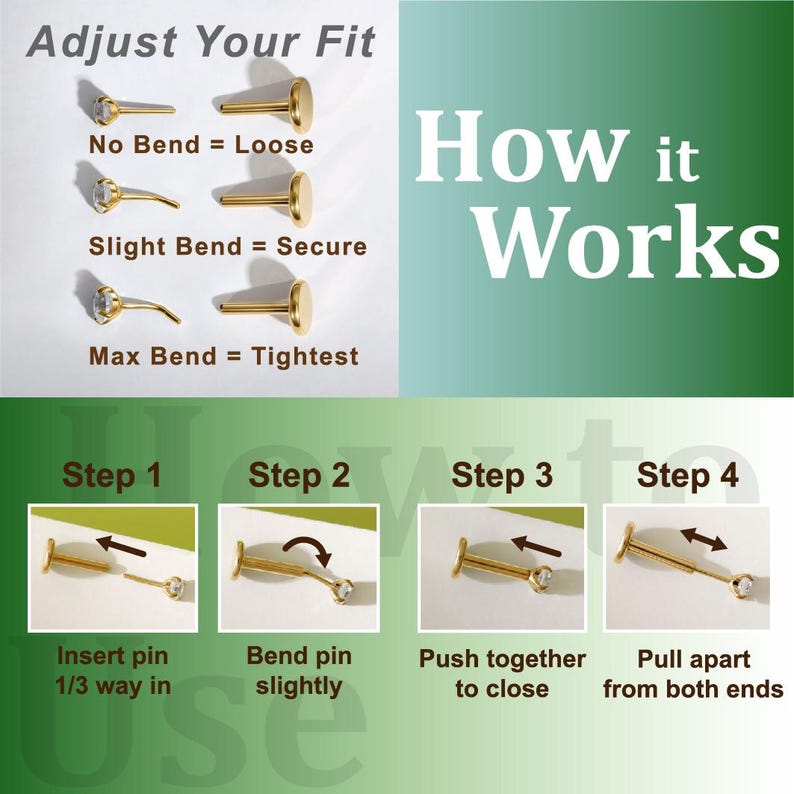 Adjust Your Fit

No Bend = Loose

Slight Bend = Secure

Max Bend = Tightest

How it Works

How to Use

Step 1

Insert pin 1/3 way in

Step 2

Bend pin slightly

Step 3

Push together to close

Step 4

Pull apart from both ends