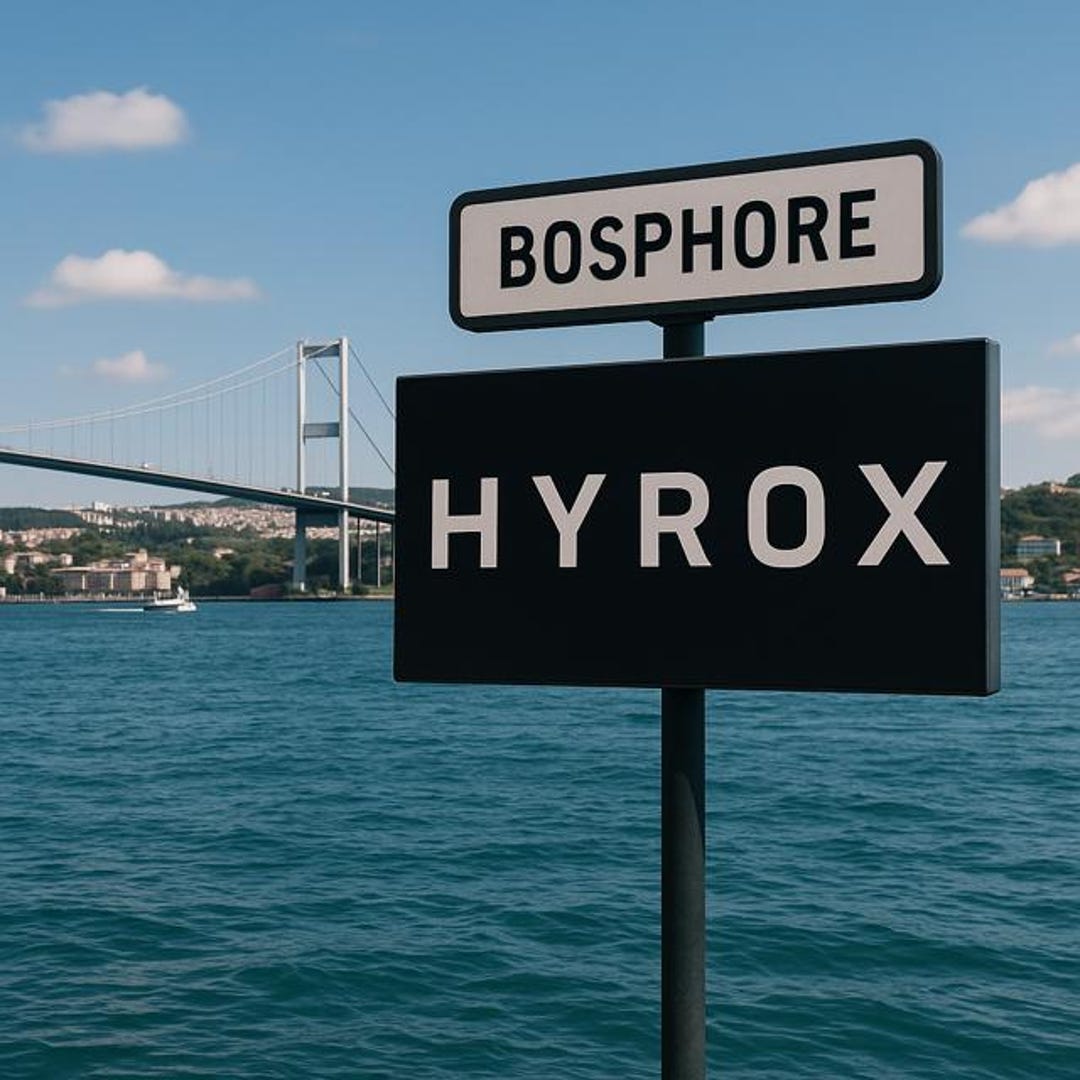 BOSPHORE

HYROX