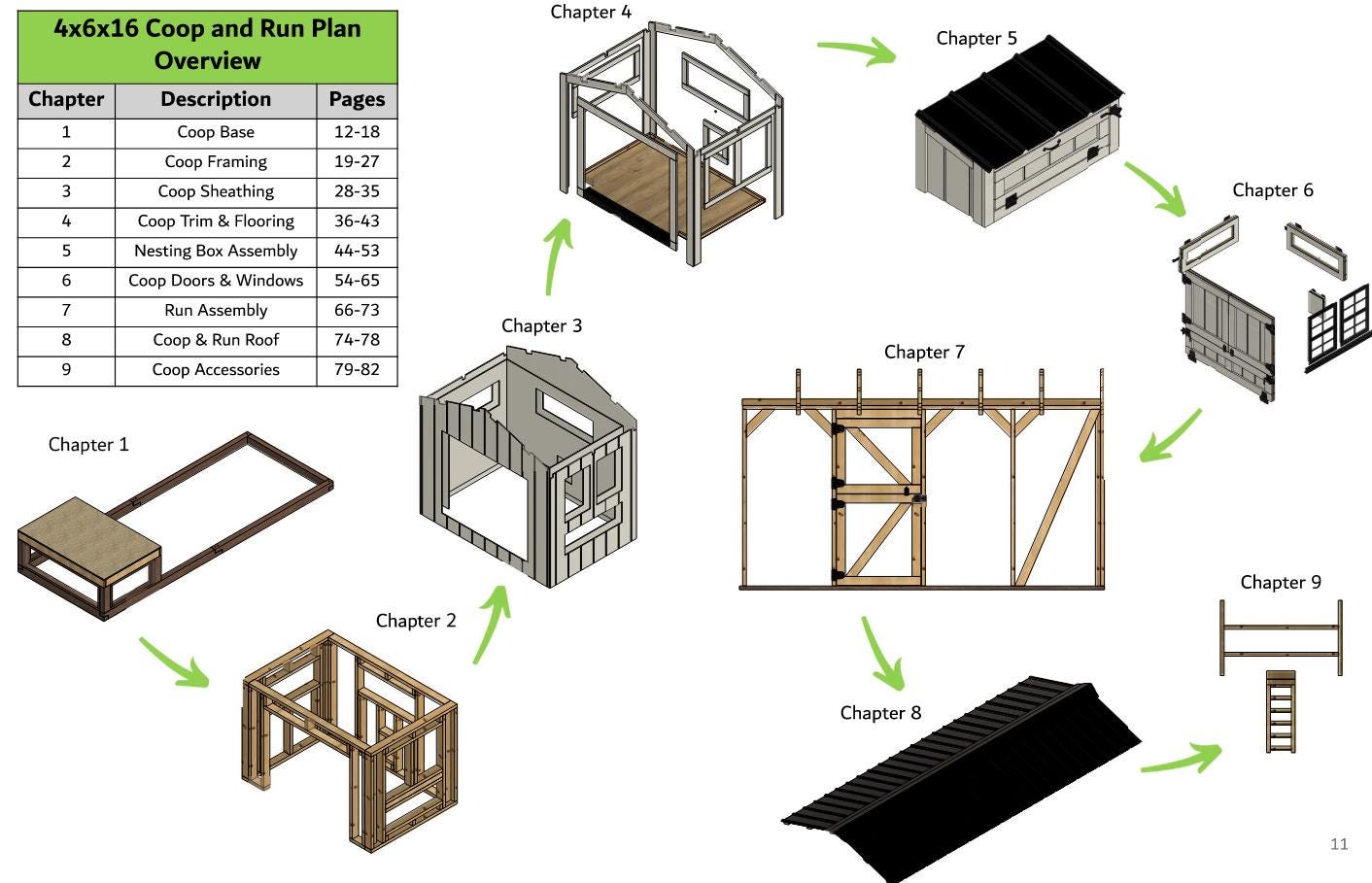 4x6x16 Coop and Run Plan Overview

| Chapter | Description | Pages |
|---|---|---|
| 1 | Coop Base | 12-18 |
| 2 | Coop Framing | 19-27 |
| 3 | Coop Sheathing | 28-35 |
| 4 | Coop Trim & Flooring | 36-43 |
| 5 | Nesting Box Assembly | 44-53 |
| 6 | Coop Doors & Windows | 54-65 |
| 7 | Run Assembly | 66-73 |
| 8 | Coop & Run Roof | 74-78 |
| 9 | Coop Accessories | 79-82 |

Chapter 1

Chapter 2

Chapter 3

Chapter 4

Chapter 5

Chapter 6

Chapter 7

Chapter 8

Chapter 9

11