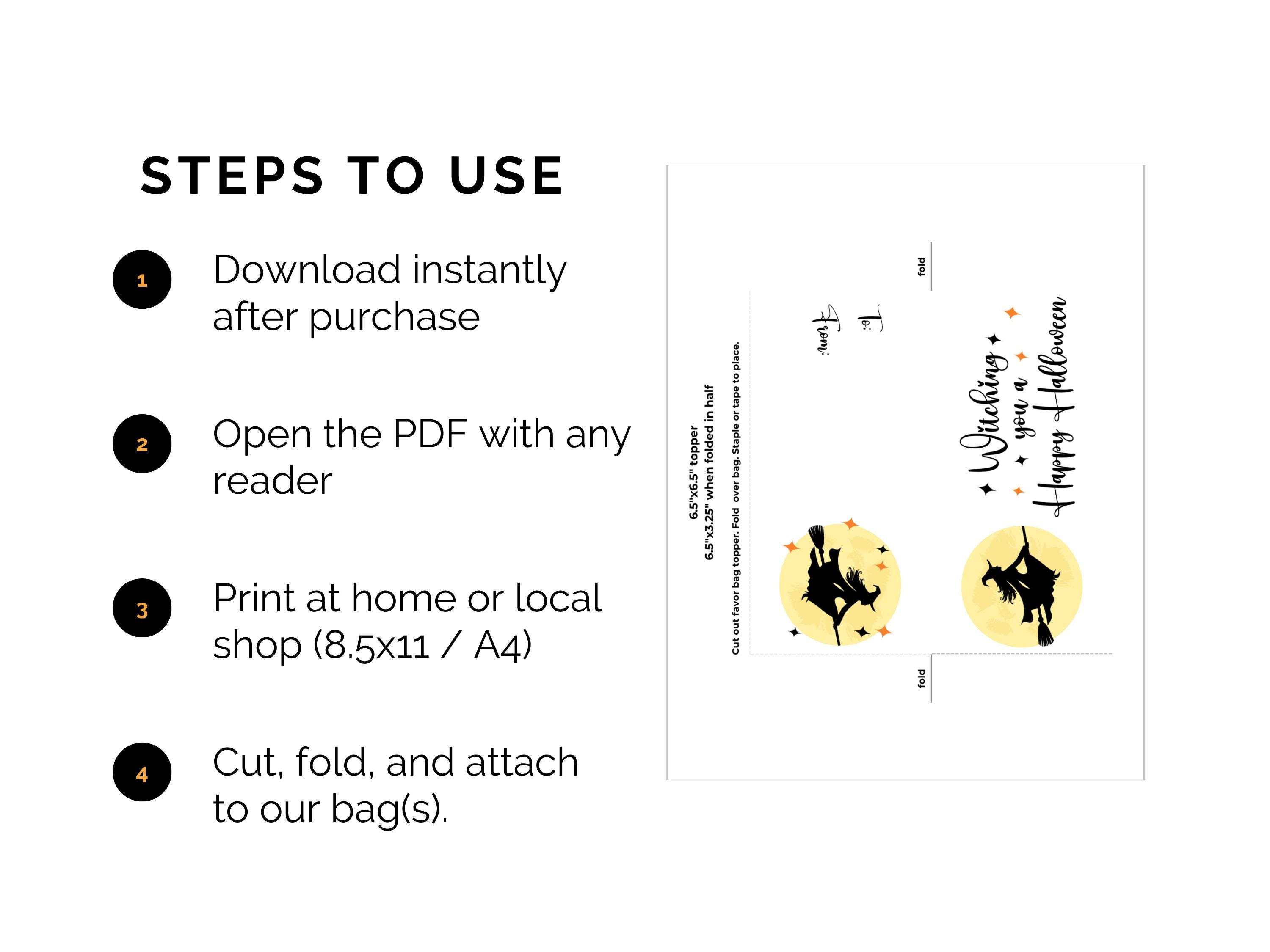 STEPS TO USE

1 Download instantly after purchase

2 Open the PDF with any reader

3 Print at home or local shop (8.5x11 / A4)

4 Cut, fold, and attach to our bag(s).

6.5"x6.5" topper
6.5"x3.25" when folded in half
Cut out favor bag topper. Fold over bag. Staple or tape to place.

fold

To:
From:

Witching you a Happy Halloween

fold