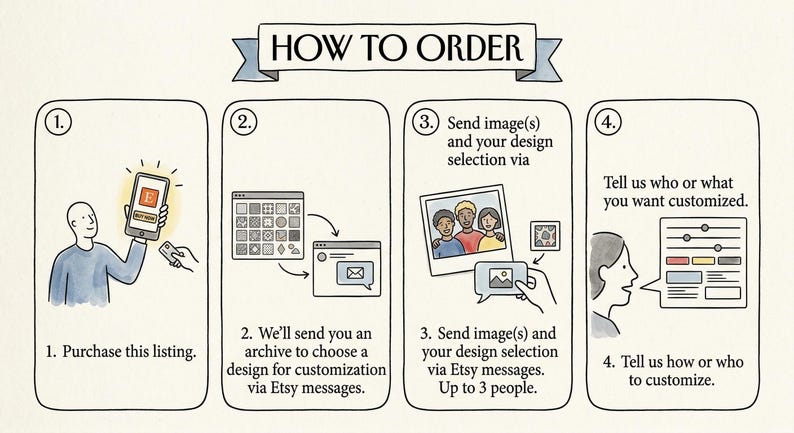 HOW TO ORDER

1.

E
BUY NOW

1. Purchase this listing.

2.

2. We'll send you an archive to choose a design for customization via Etsy messages.

3. Send image(s) and your design selection via

3. Send image(s) and your design selection via Etsy messages. Up to 3 people.

4.

Tell us who or what you want customized.

4. Tell us how or who to customize.