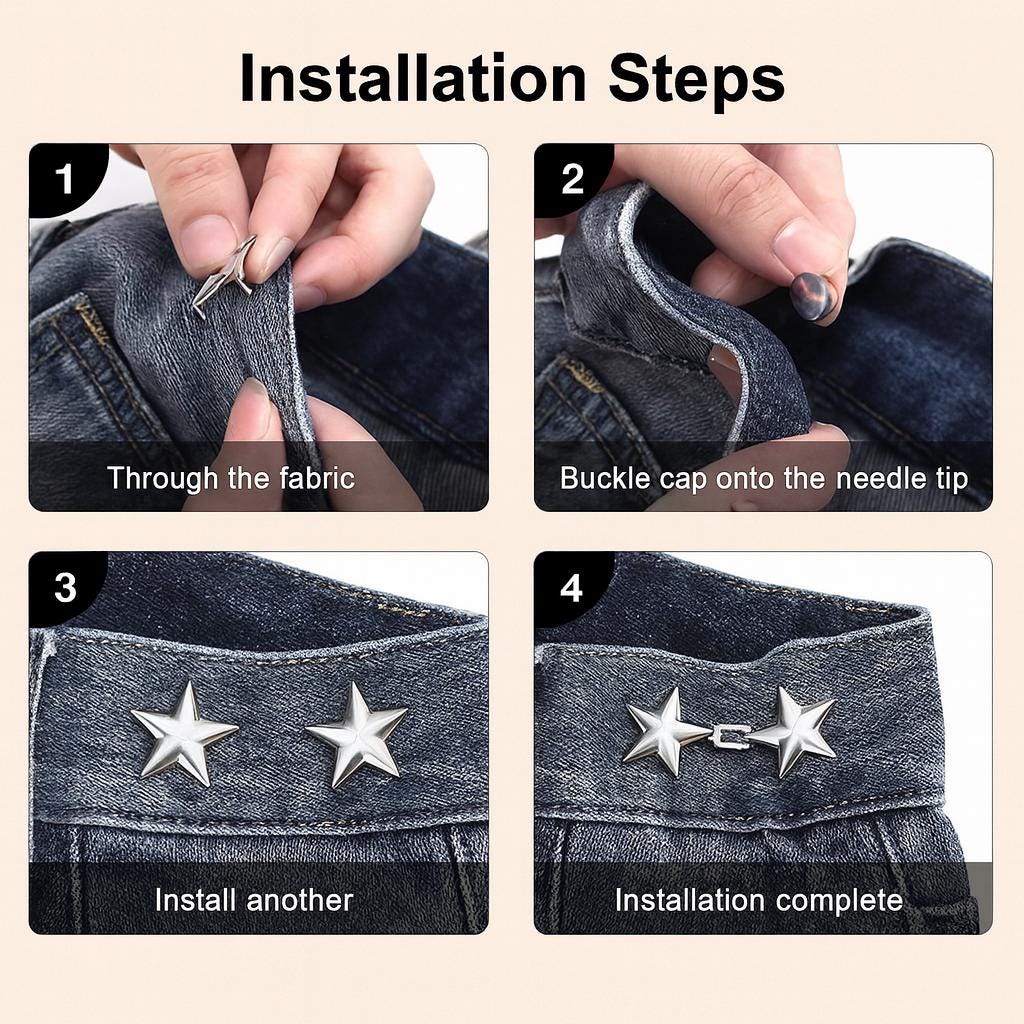 Installation Steps

1
Through the fabric

2
Buckle cap onto the needle tip

3
Install another

4
Installation complete