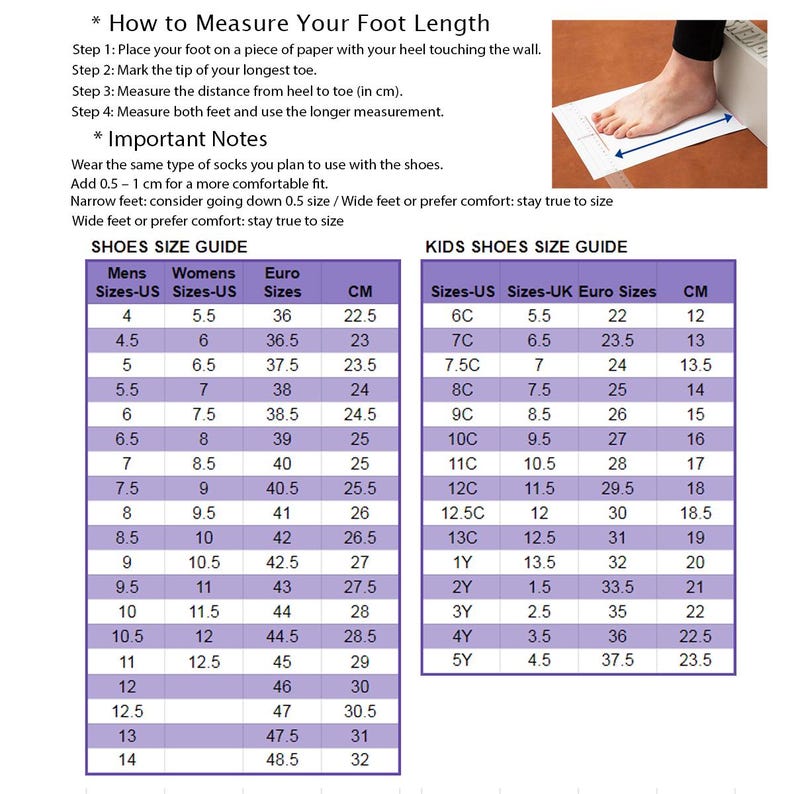 * How to Measure Your Foot Length
Step 1: Place your foot on a piece of paper with your heel touching the wall.
Step 2: Mark the tip of your longest toe.
Step 3: Measure the distance from heel to toe (in cm).
Step 4: Measure both feet and use the longer measurement.

* Important Notes
Wear the same type of socks you plan to use with the shoes.
Add 0.5 – 1 cm for a more comfortable fit.
Narrow feet: consider going down 0.5 size / Wide feet or prefer comfort: stay true to size
Wide feet or prefer comfort: stay true to size

SHOES SIZE GUIDE

| Mens Sizes-US | Womens Sizes-US | Euro Sizes | CM |
|---|---|---|---|
| 4 | 5.5 | 36 | 22.5 |
| 4.5 | 6 | 36.5 | 23 |
| 5 | 6.5 | 37.5 | 23.5 |
| 5.5 | 7 | 38 | 24 |
| 6 | 7.5 | 38.5 | 24.5 |
| 6.5 | 8 | 39 | 25 |
| 7 | 8.5 | 40 | 25 |
| 7.5 | 9 | 40.5 | 25.5 |
| 8 | 9.5 | 41 | 26 |
| 8.5 | 10 | 42 | 26.5 |
| 9 | 10.5 | 42.5 | 27 |
| 9.5 | 11 | 43 | 27.5 |
| 10 | 11.5 | 44 | 28 |
| 10.5 | 12 | 44.5 | 28.5 |
| 11 | 12.5 | 45 | 29 |
| 12 | | 46 | 30 |
| 12.5 | | 47 | 30.5 |
| 13 | | 47.5 | 31 |
| 14 | | 48.5 | 32 |

KIDS SHOES SIZE GUIDE

| Sizes-US | Sizes-UK | Euro Sizes | CM |
|---|---|---|---|
| 6C | 5.5 | 22 | 12 |
| 7C | 6.5 | 23.5 | 13 |
| 7.5C | 7 | 24 | 13.5 |
| 8C | 7.5 | 25 | 14 |
| 9C | 8.5 | 26 | 15 |
| 10C | 9.5 | 27 | 16 |
| 11C | 10.5 | 28 | 17 |
| 12C | 11.5 | 29.5 | 18 |
| 12.5C | 12 | 30 | 18.5 |
| 13C | 12.5 | 31 | 19 |
| 1Y | 13.5 | 32 | 20 |
| 2Y | 1.5 | 33.5 | 21 |
| 3Y | 2.5 | 35 | 22 |
| 4Y | 3.5 | 36 | 22.5 |
| 5Y | 4.5 | 37.5 | 23.5 |