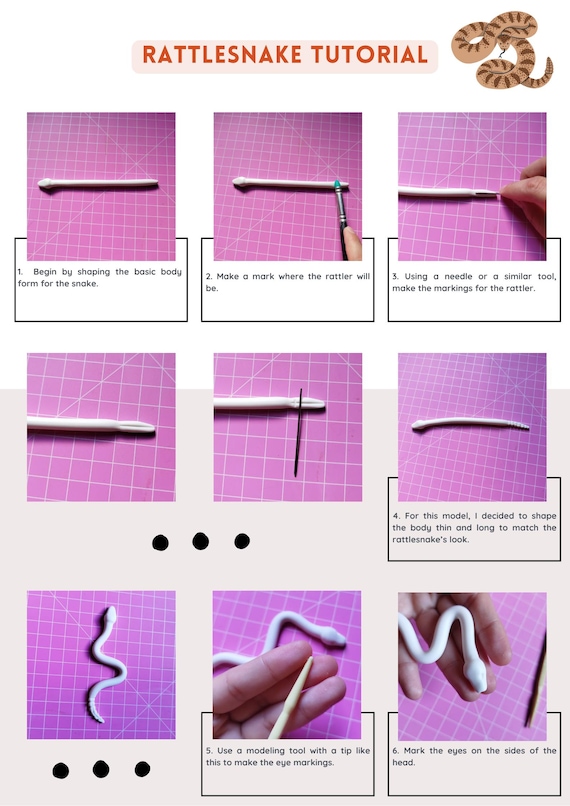 RATTLESNAKE TUTORIAL

1. Begin by shaping the basic body form for the snake.

2. Make a mark where the rattler will be.

3. Using a needle or a similar tool, make the markings for the rattler.

4. For this model, I decided to shape the body thin and long to match the rattlesnake's look.

5. Use a modeling tool with a tip like this to make the eye markings.

6. Mark the eyes on the sides of the head.