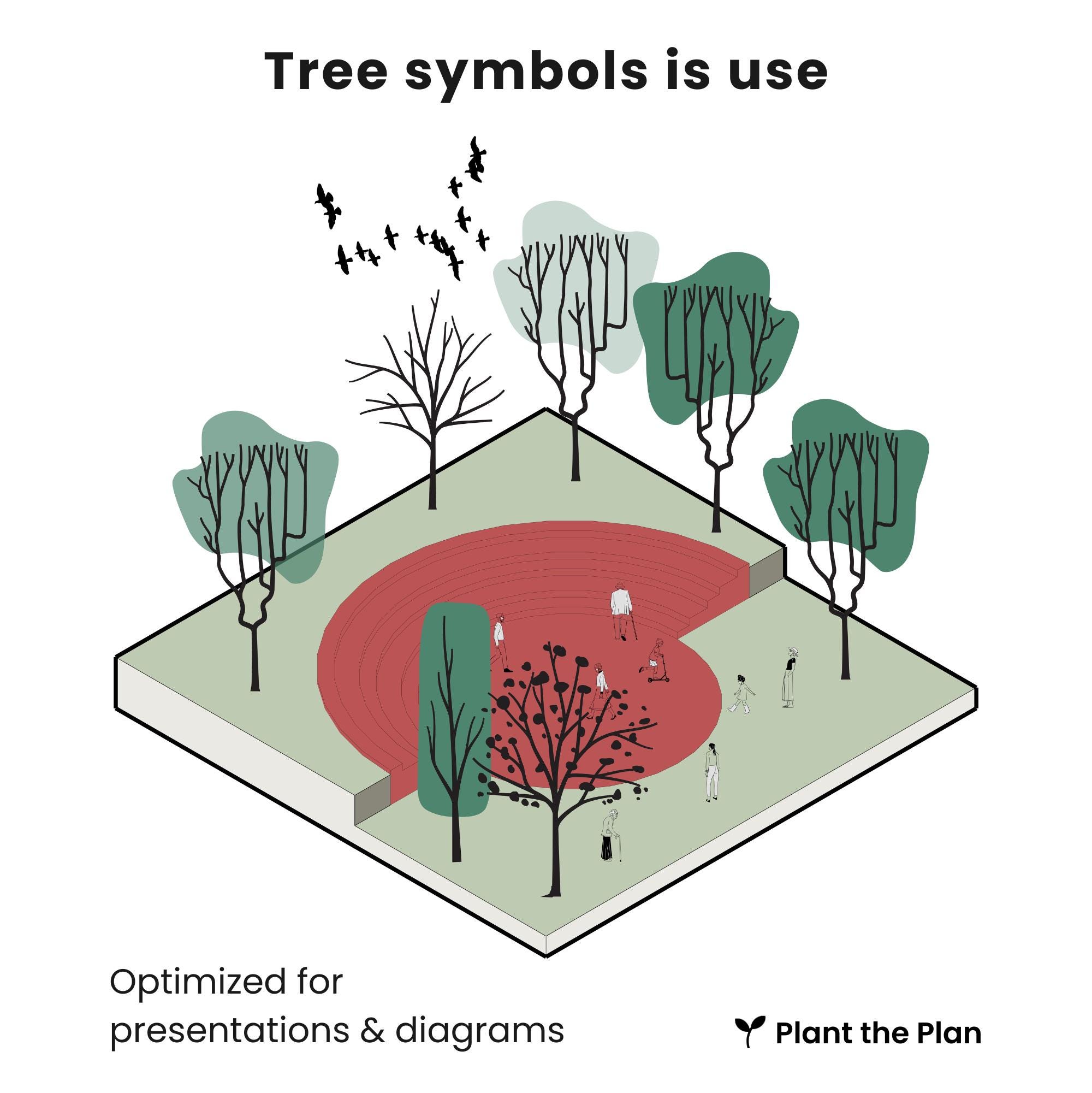 Tree symbols is use

Optimized for presentations & diagrams

Plant the Plan