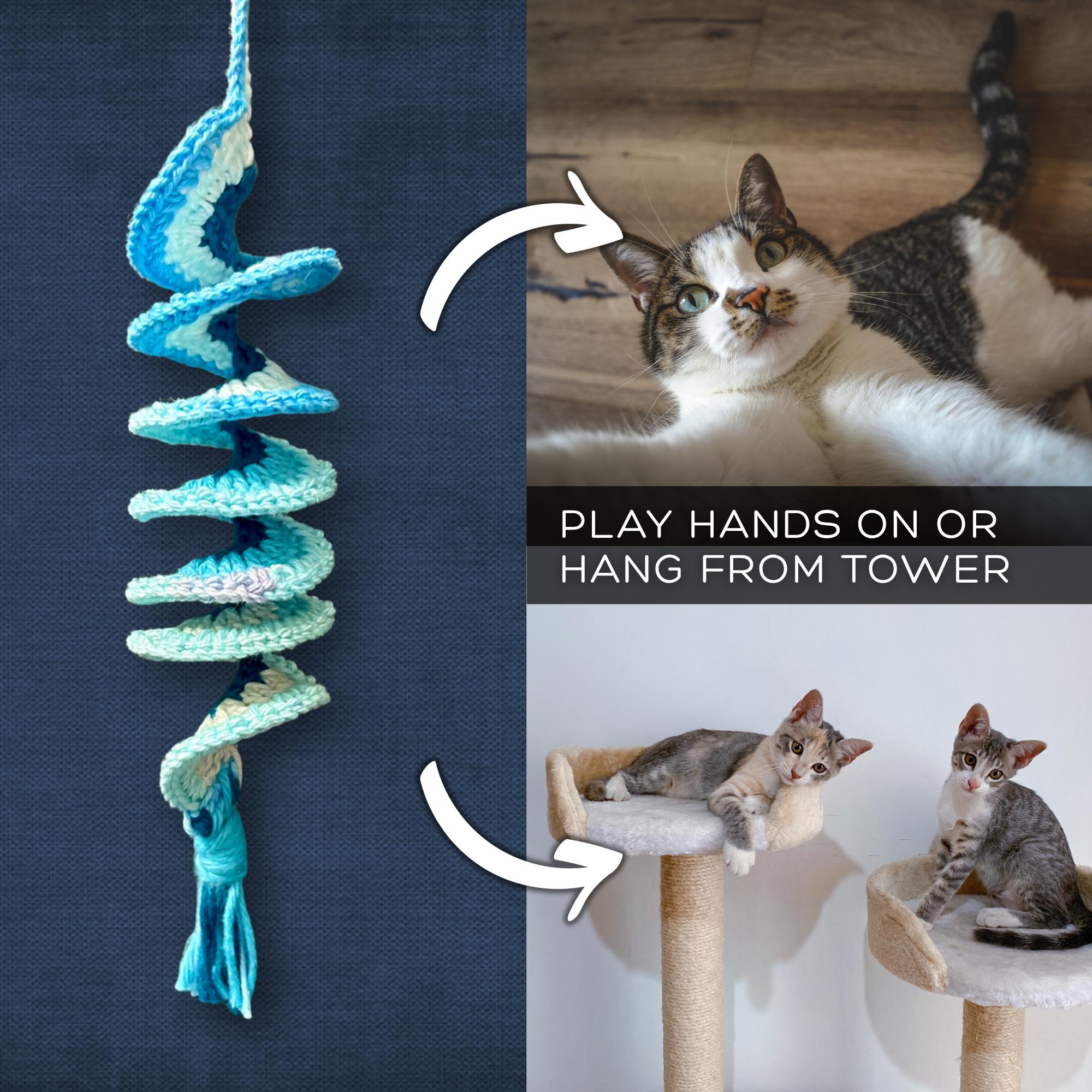 PLAY HANDS ON OR
HANG FROM TOWER